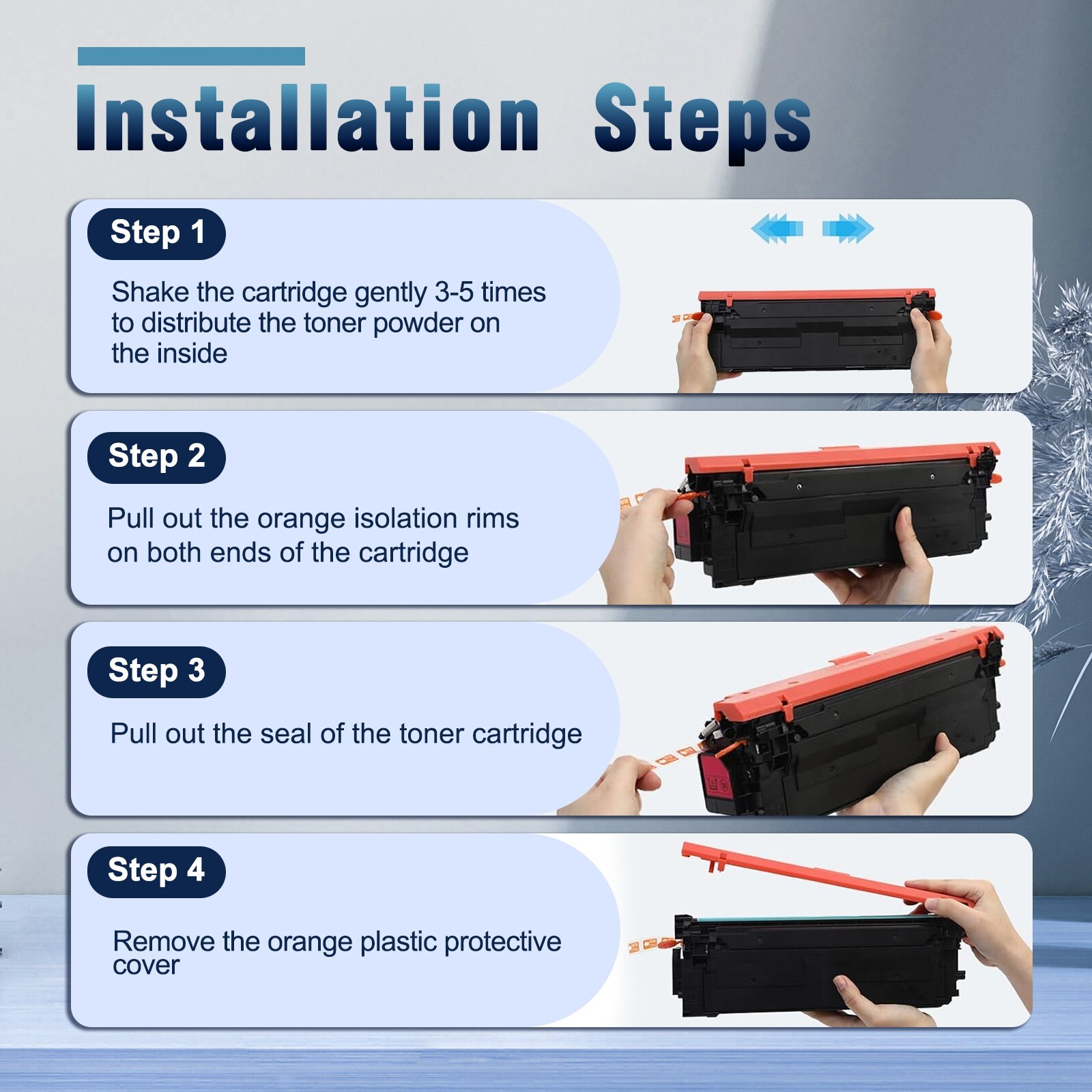 Installation Steps

Step 1

Shake the cartridge gently 3-5 times to distribute the toner powder on the inside

Step 2

Pull out the orange isolation rims on both ends of the cartridge

Step 3

Pull out the seal of the toner cartridge

Step 4

Remove the orange plastic protective cover