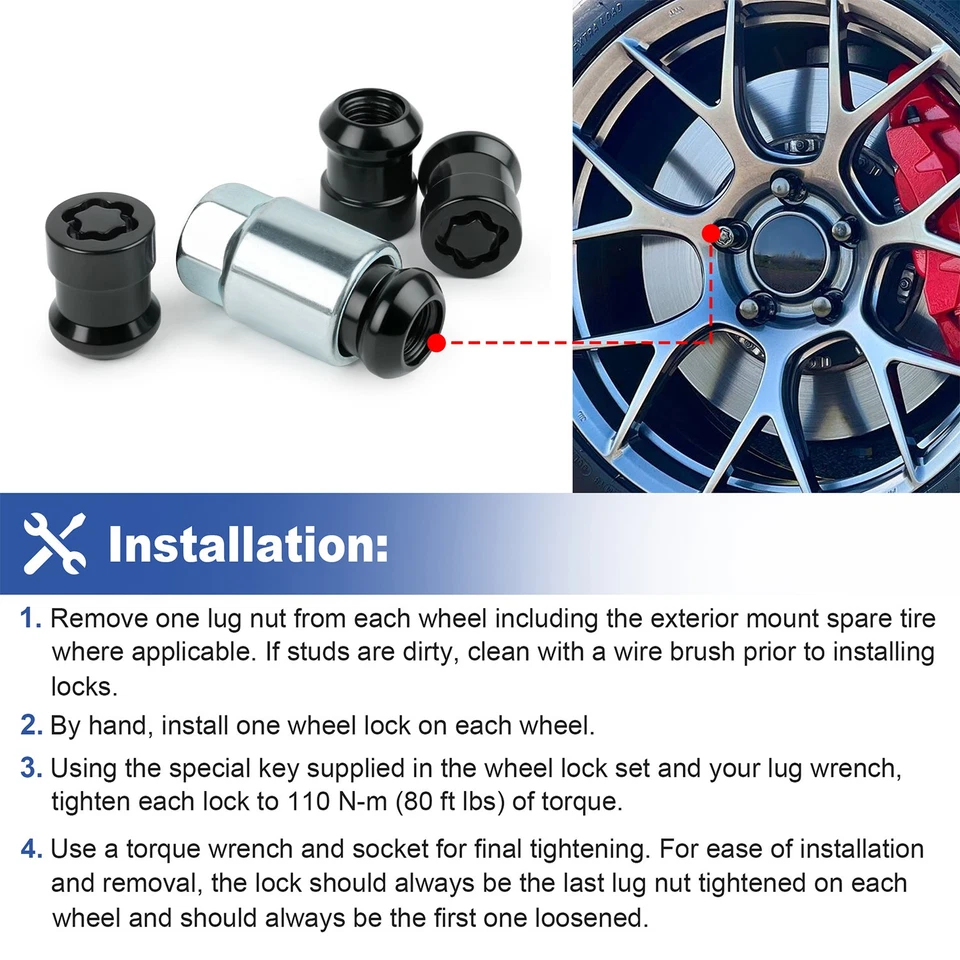 Installation:

1. Remove one lug nut from each wheel including the exterior mount spare tire where applicable. If studs are dirty, clean with a wire brush prior to installing locks.

2. By hand, install one wheel lock on each wheel.

3. Using the special key supplied in the wheel lock set and your lug wrench, tighten each lock to 110 N-m (80 ft lbs) of torque.

4. Use a torque wrench and socket for final tightening. For ease of installation and removal, the lock should always be the last lug nut tightened on each wheel and should always be the first one loosened.