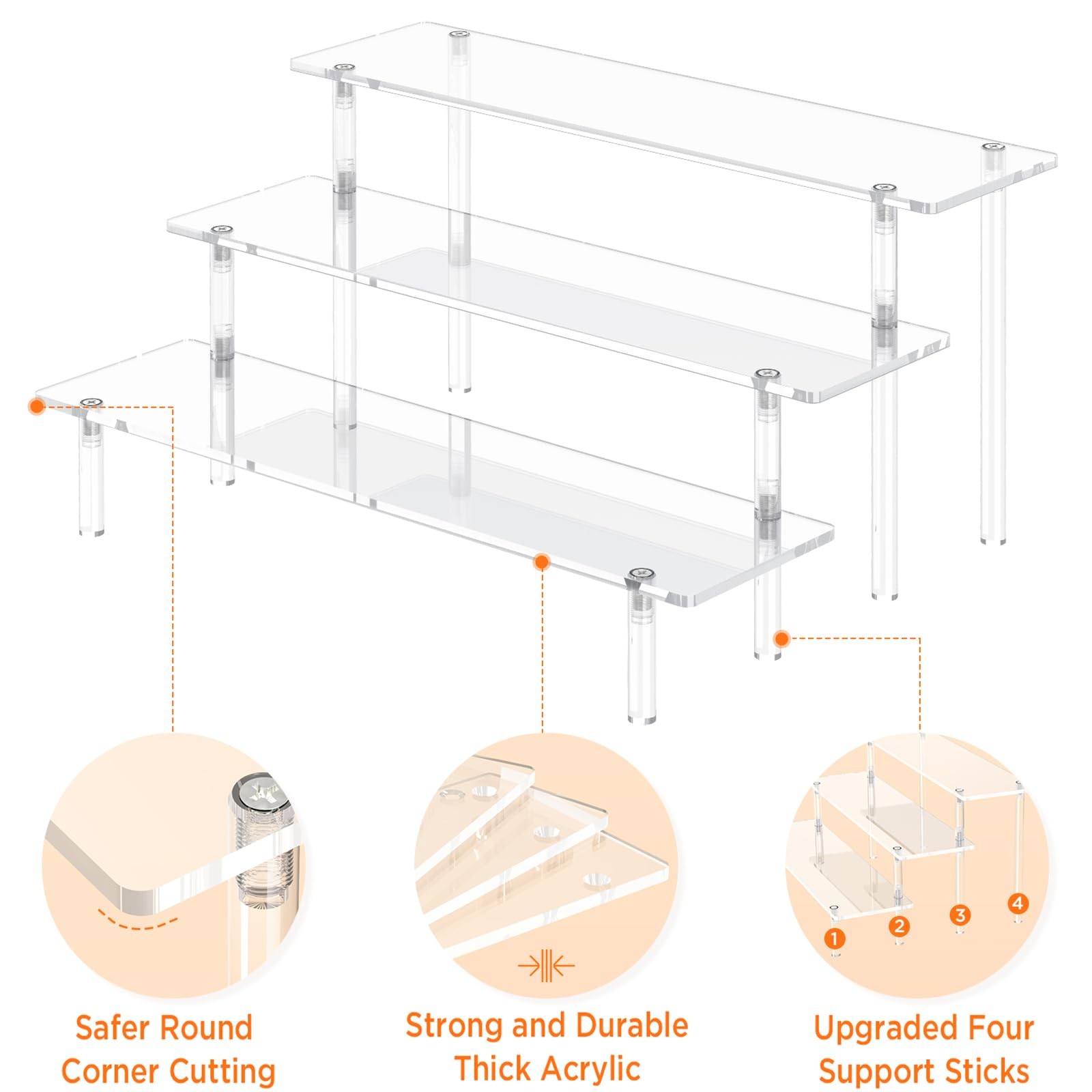 1
2
3
4

Safer Round Corner Cutting

Strong and Durable Thick Acrylic

Upgraded Four Support Sticks