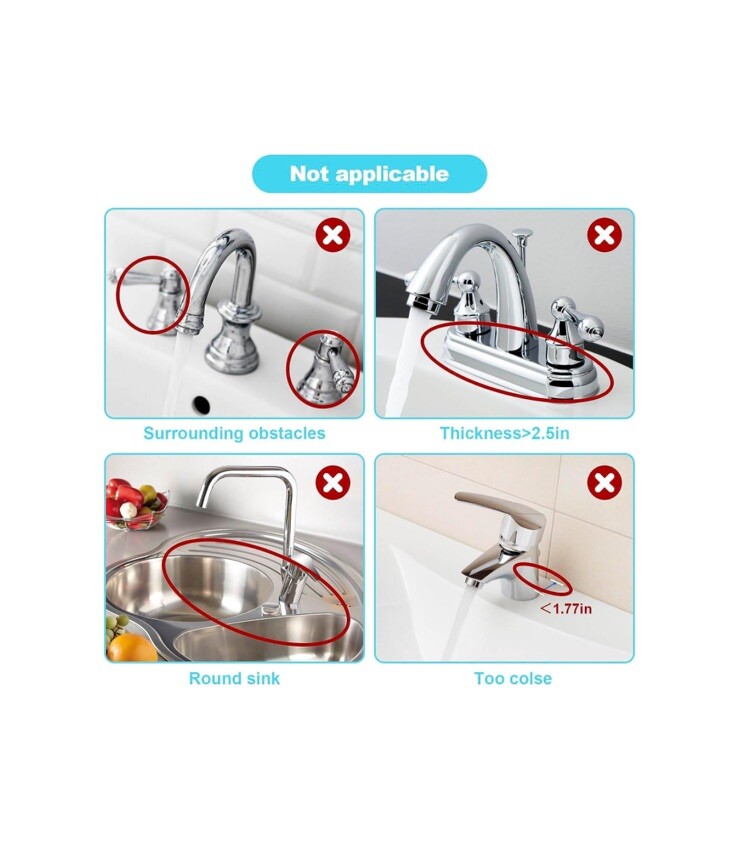 Not applicable

Surrounding obstacles

Thickness>2.5in

Round sink

<1.77in

Too colse