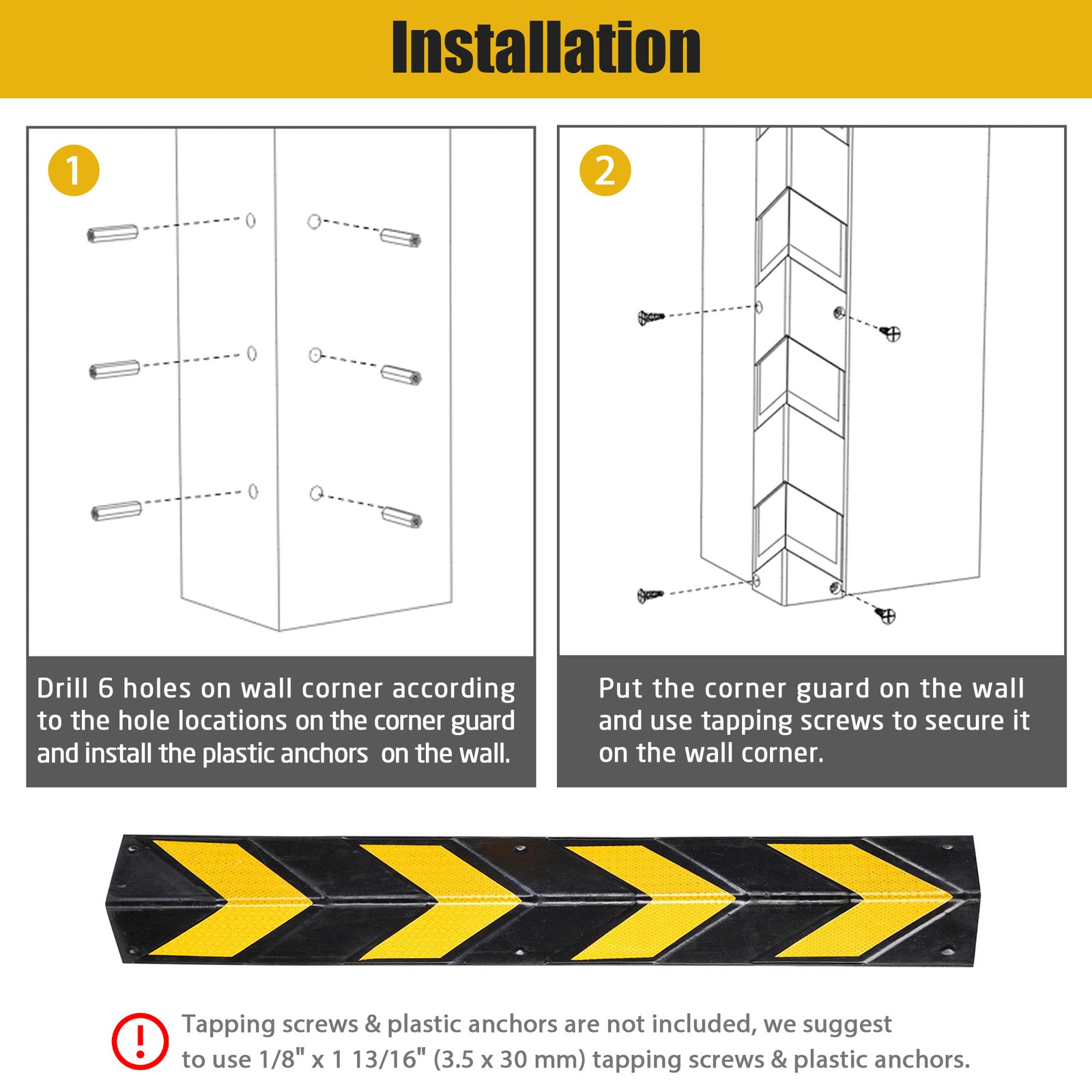 Installation

1

Drill 6 holes on wall corner according to the hole locations on the corner guard and install the plastic anchors  on the wall.

2

Put the corner guard on the wall and use tapping screws to secure it on the wall corner.

!

Tapping screws & plastic anchors are not included, we suggest to use 1/8" x 1 13/16" (3.5 x 30 mm) tapping screws & plastic anchors.