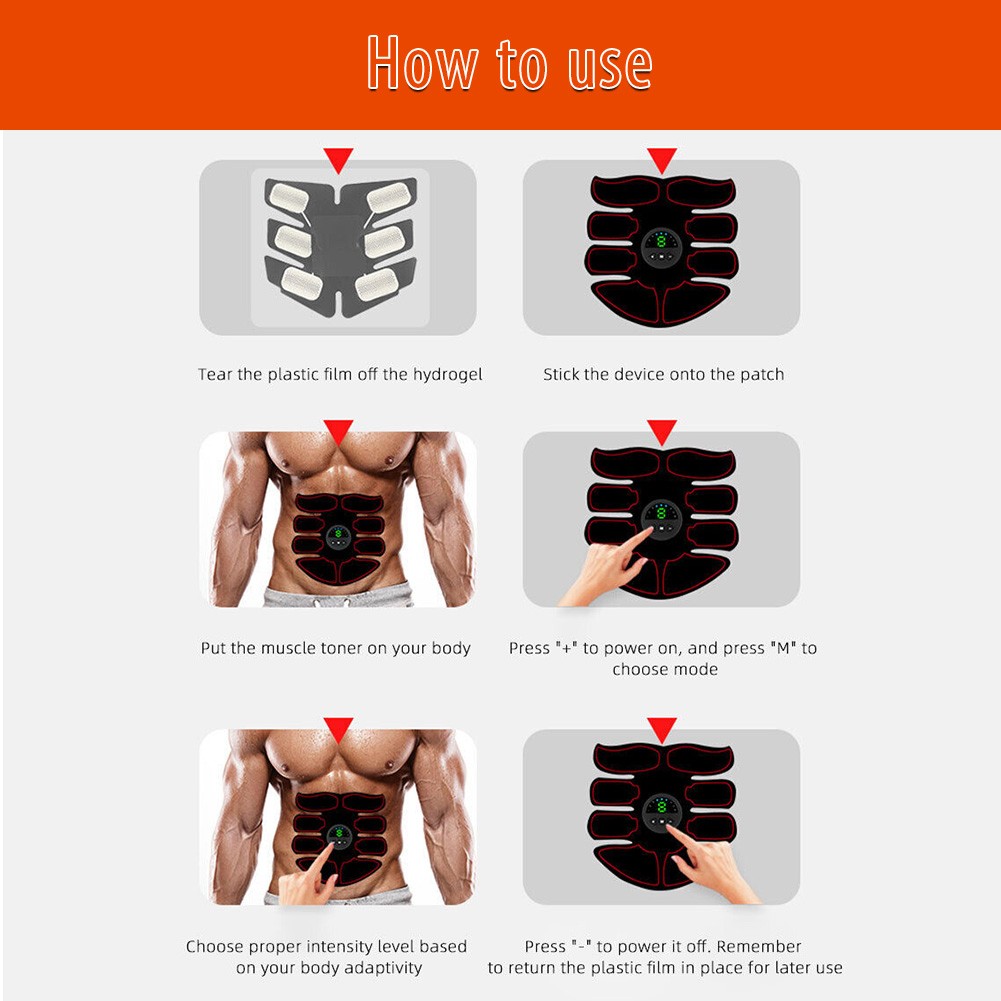 How to use

Tear the plastic film off the hydrogel

Stick the device onto the patch

Put the muscle toner on your body

Press "+" to power on, and press "M" to choose mode

Choose proper intensity level based on your body adaptivity

Press "-" to power it off. Remember to return the plastic film in place for later use