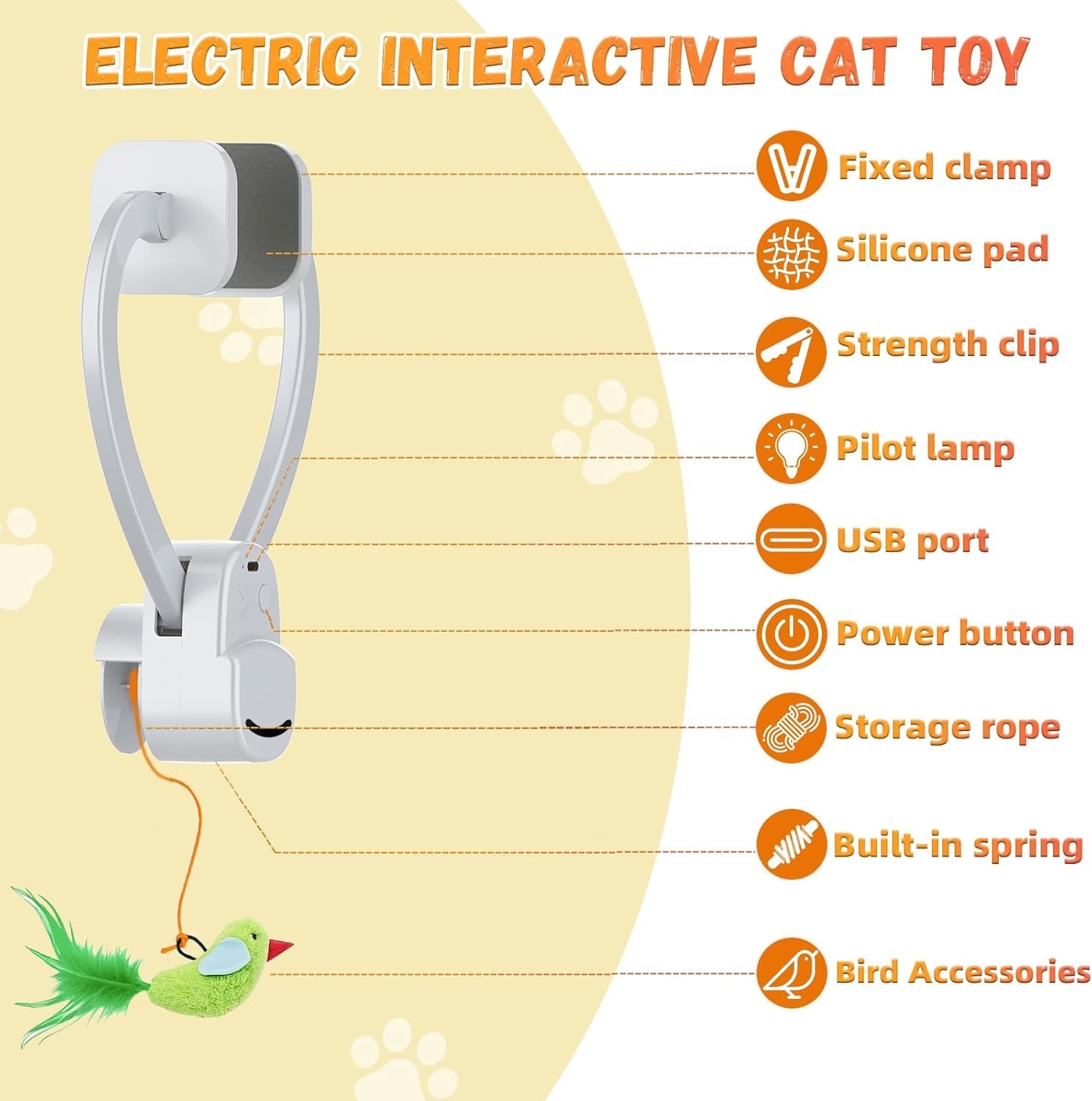 ELECTRIC INTERACTIVE CAT TOY

Fixed clamp

Silicone pad

Strength clip

Pilot lamp

USB port

Power button

Storage rope

Built-in spring

Bird Accessories