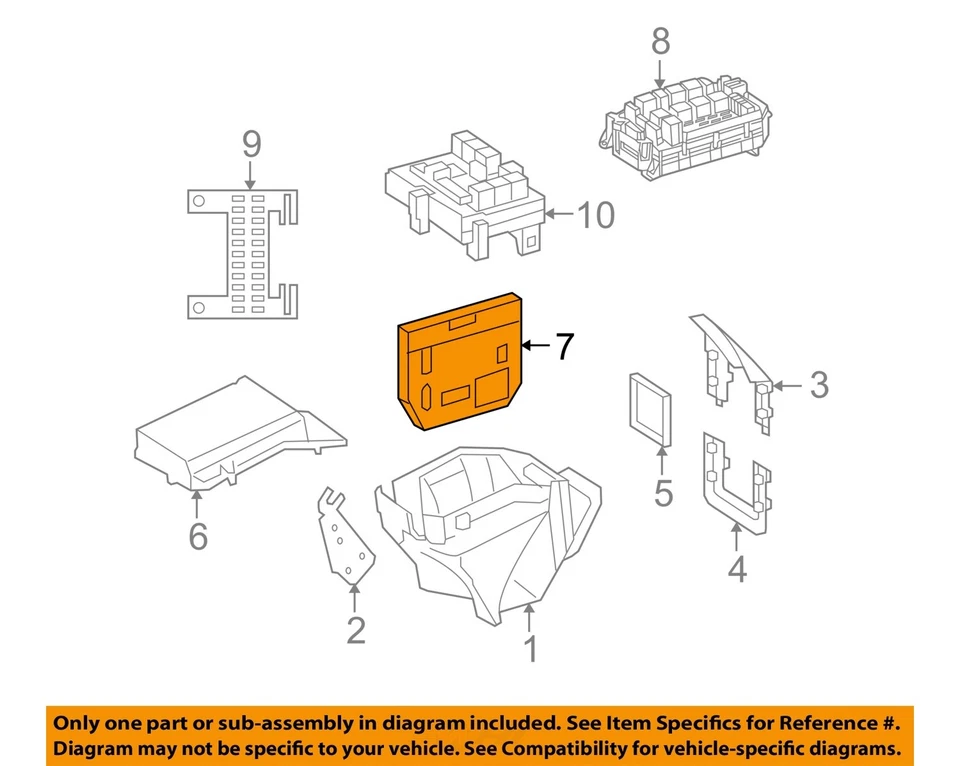 8

9

10

7

3

5

6

4

2

1

Only one part or sub-assembly in diagram included. See Item Specifics for Reference #. Diagram may not be specific to your vehicle. See Compatibility for vehicle-specific diagrams.