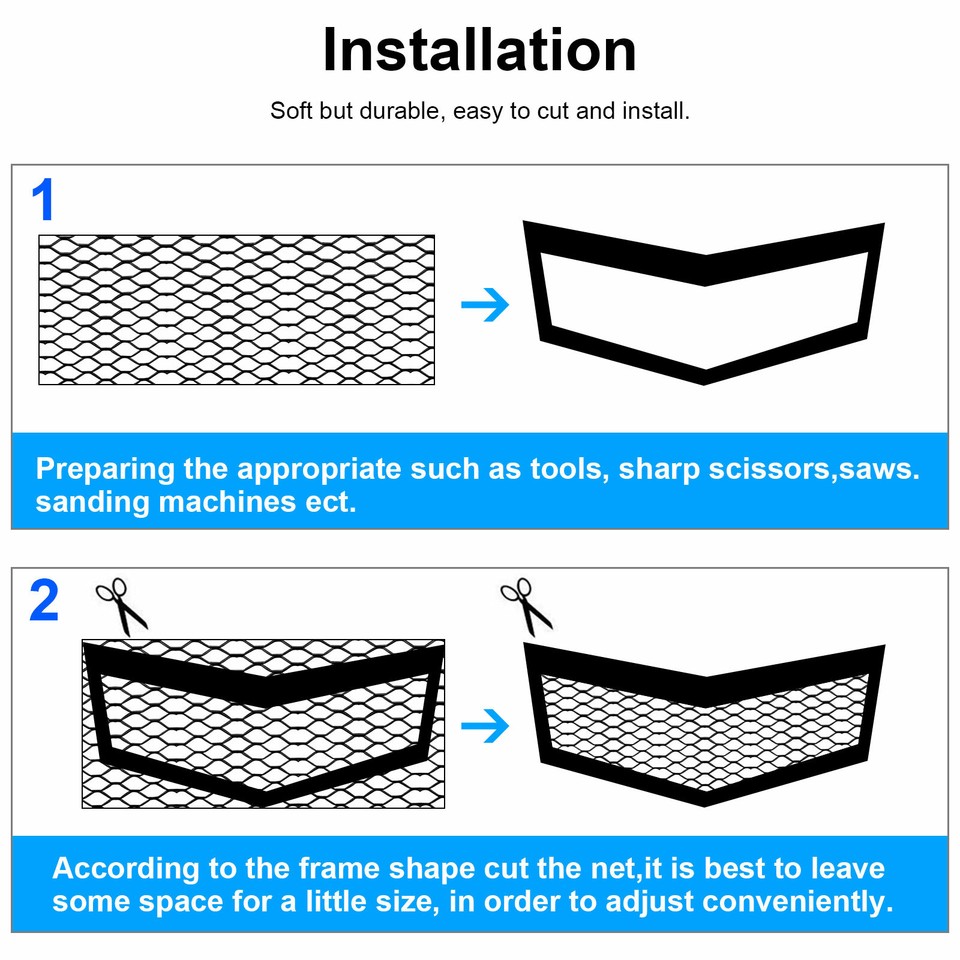 Installation

Soft but durable, easy to cut and install.

1

Preparing the appropriate such as tools, sharp scissors,saws. sanding machines ect.

2

According to the frame shape cut the net,it is best to leave some space for a little size, in order to adjust conveniently.