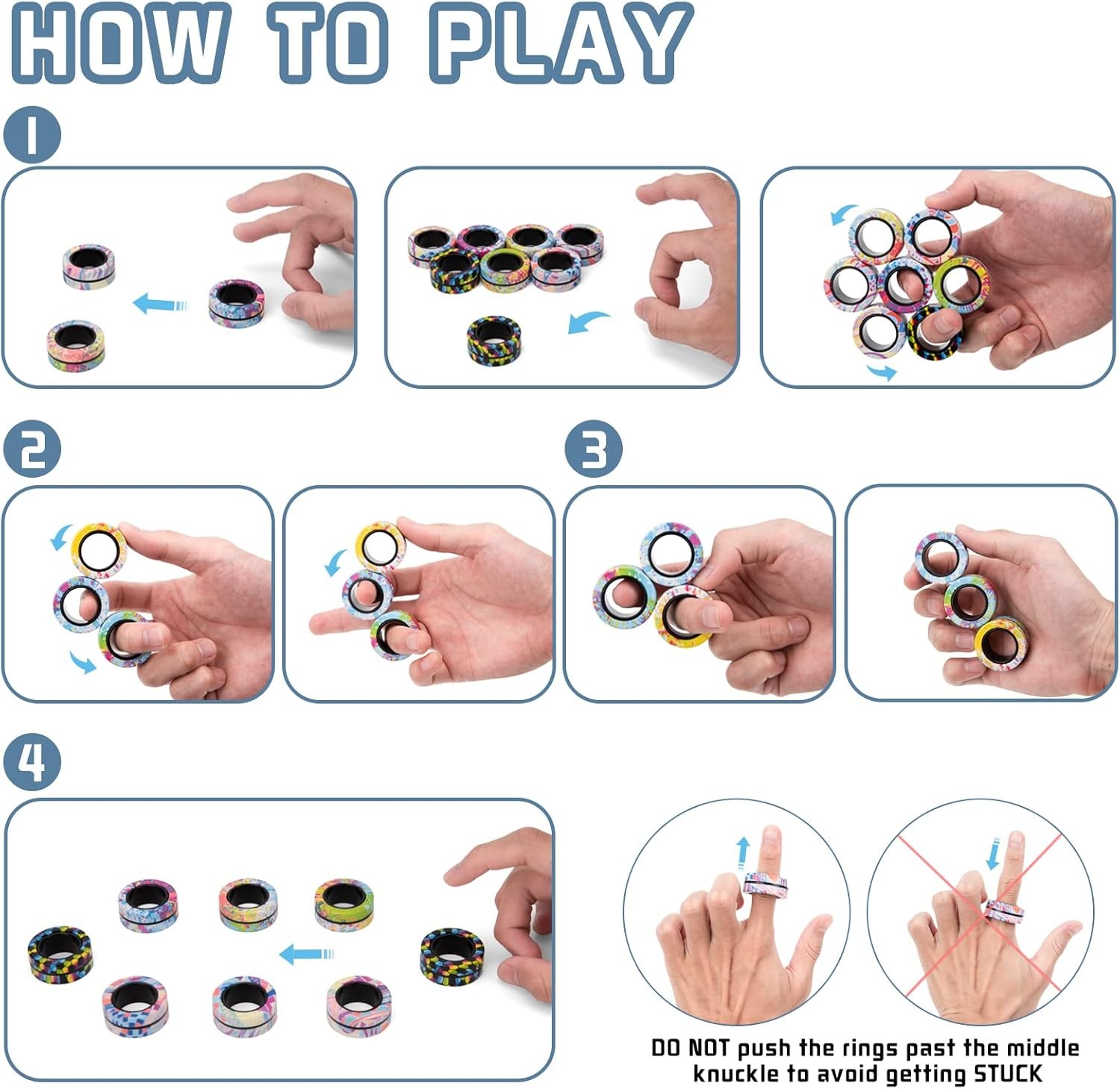 HOW TO PLAY

1

2

3

4

DO NOT push the rings past the middle knuckle to avoid getting STUCK