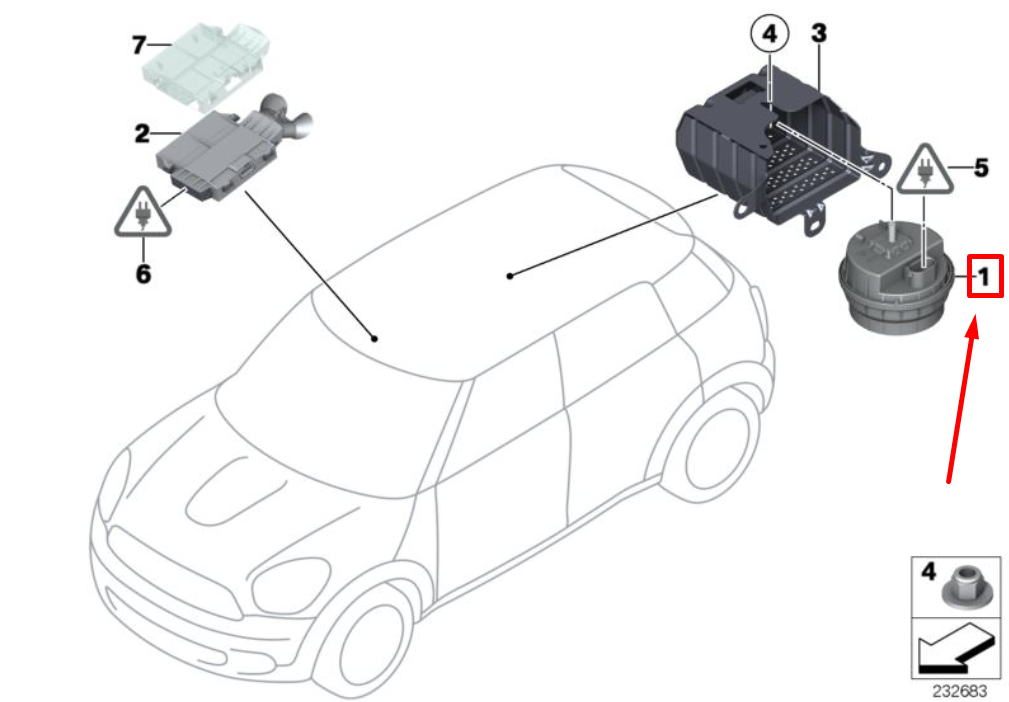 7
2
6
4
3
5
1
4
232683