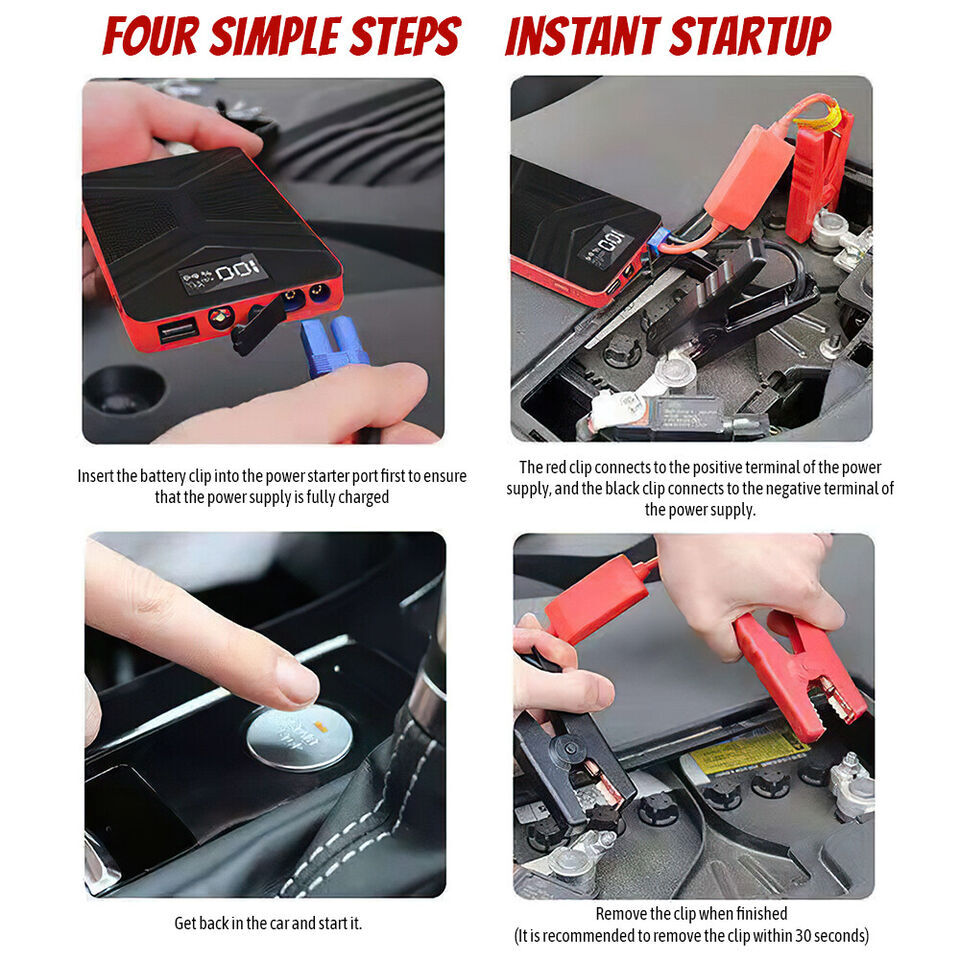 FOUR SIMPLE STEPS INSTANT STARTUP

100

Insert the battery clip into the power starter port first to ensure that the power supply is fully charged

100

The red clip connects to the positive terminal of the power supply, and the black clip connects to the negative terminal of the power supply.

Get back in the car and start it.

Remove the clip when finished
(It is recommended to remove the clip within 30 seconds)