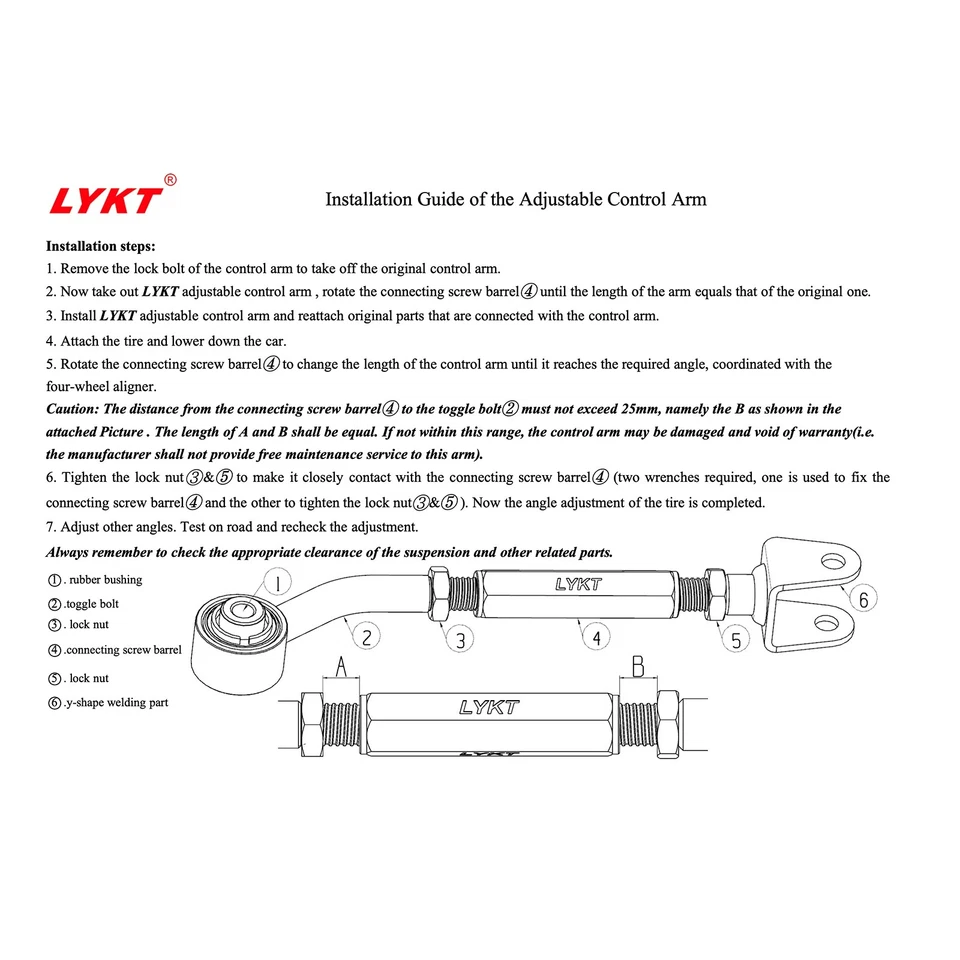 LYKT®

Installation Guide of the Adjustable Control Arm

Installation steps:

1. Remove the lock bolt of the control arm to take off the original control arm.

2. Now take out LYKT adjustable control arm , rotate the connecting screw barrel④ until the length of the arm equals that of the original one.

3. Install LYKT adjustable control arm and reattach original parts that are connected with the control arm.

4. Attach the tire and lower down the car.

5. Rotate the connecting screw barrel④ to change the length of the control arm until it reaches the required angle, coordinated with the four-wheel aligner.

Caution: The distance from the connecting screw barrel④ to the toggle bolt② must not exceed 25mm, namely the B as shown in the attached Picture . The length of A and B shall be equal. If not within this range, the control arm may be damaged and void of warranty(i.e. the manufacturer shall not provide free maintenance service to this arm).

6. Tighten the lock nut③&⑤ to make it closely contact with the connecting screw barrel④ (two wrenches required, one is used to fix the connecting screw barrel④ and the other to tighten the lock nut③&⑤). Now the angle adjustment of the tire is completed.

7. Adjust other angles. Test on road and recheck the adjustment.

Always remember to check the appropriate clearance of the suspension and other related parts.

①. rubber bushing
②.toggle bolt
③. lock nut
④.connecting screw barrel
⑤. lock nut
⑥.y-shape welding part

1
2
3
LYKT
4
5
6
A
B
LYKT
LYKT