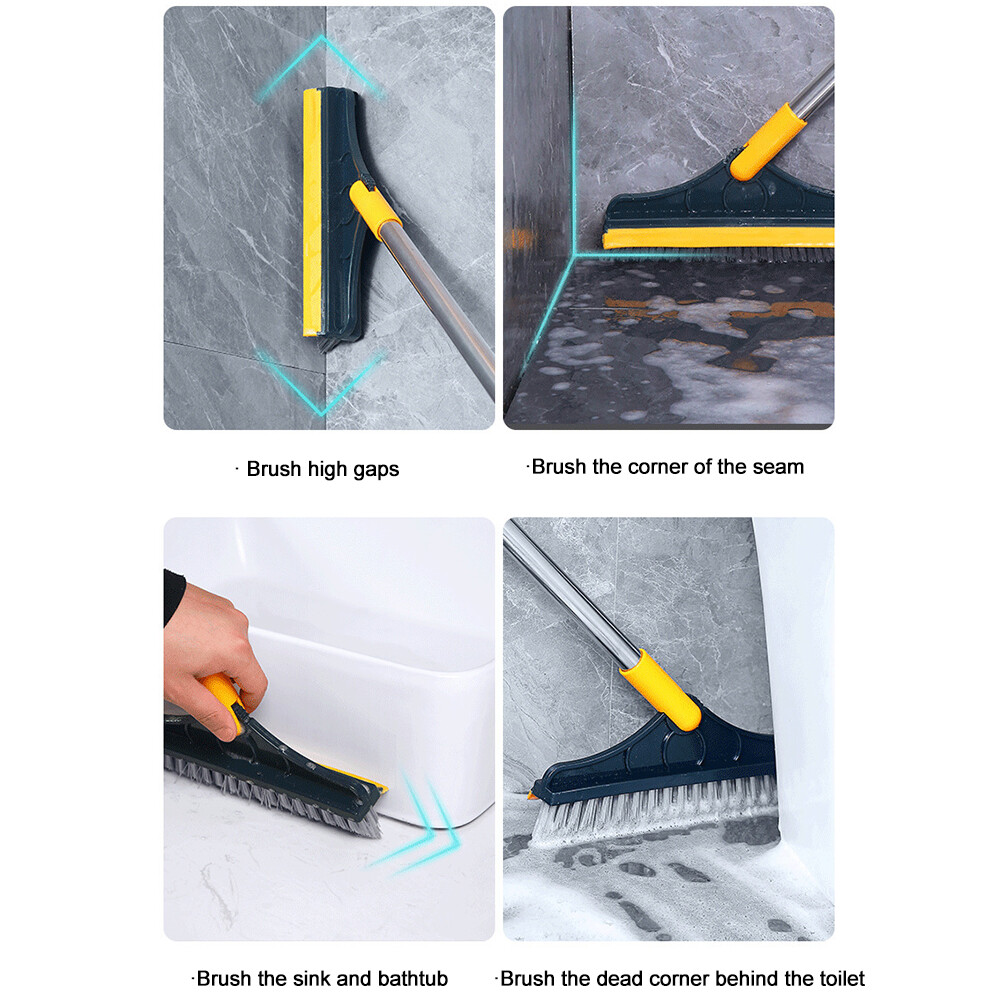 · Brush high gaps

·Brush the corner of the seam

·Brush the sink and bathtub

·Brush the dead corner behind the toilet