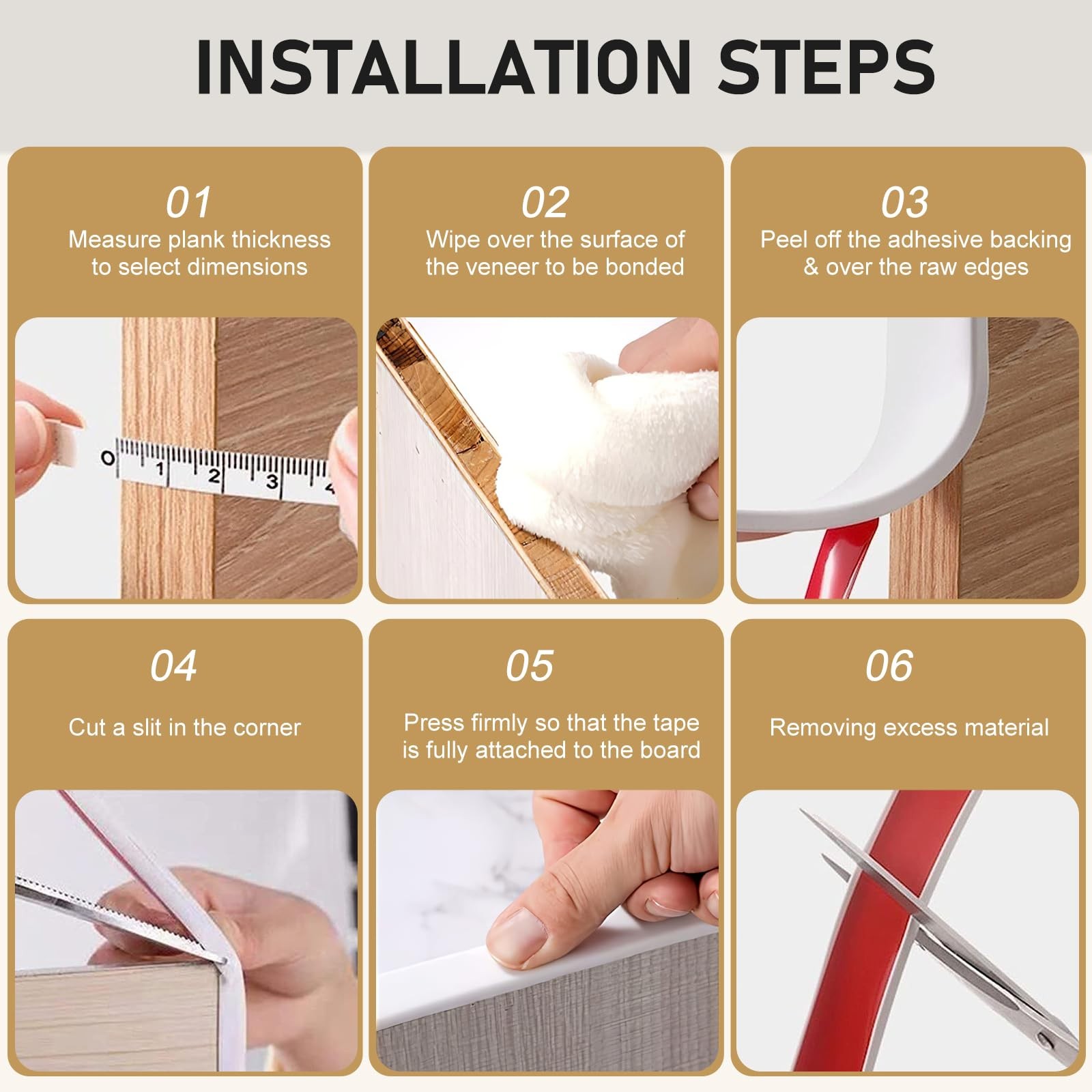 INSTALLATION STEPS

01
Measure plank thickness to select dimensions

0 1 2 3 4

02
Wipe over the surface of the veneer to be bonded

03
Peel off the adhesive backing & over the raw edges

04
Cut a slit in the corner

05
Press firmly so that the tape is fully attached to the board

06
Removing excess material