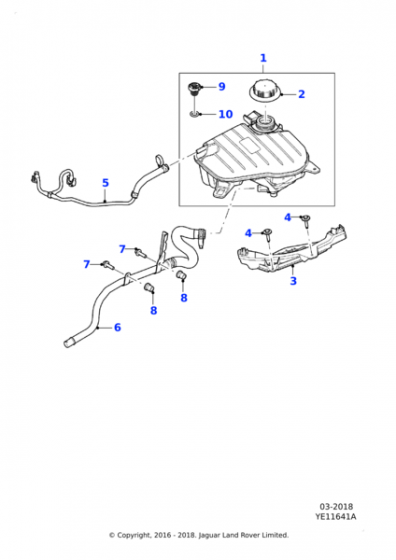 1
9
2
10
5
4
4
7
7
3
8
8
6

03-2018
YE11641A

© Copyright, 2016 - 2018. Jaguar Land Rover Limited.