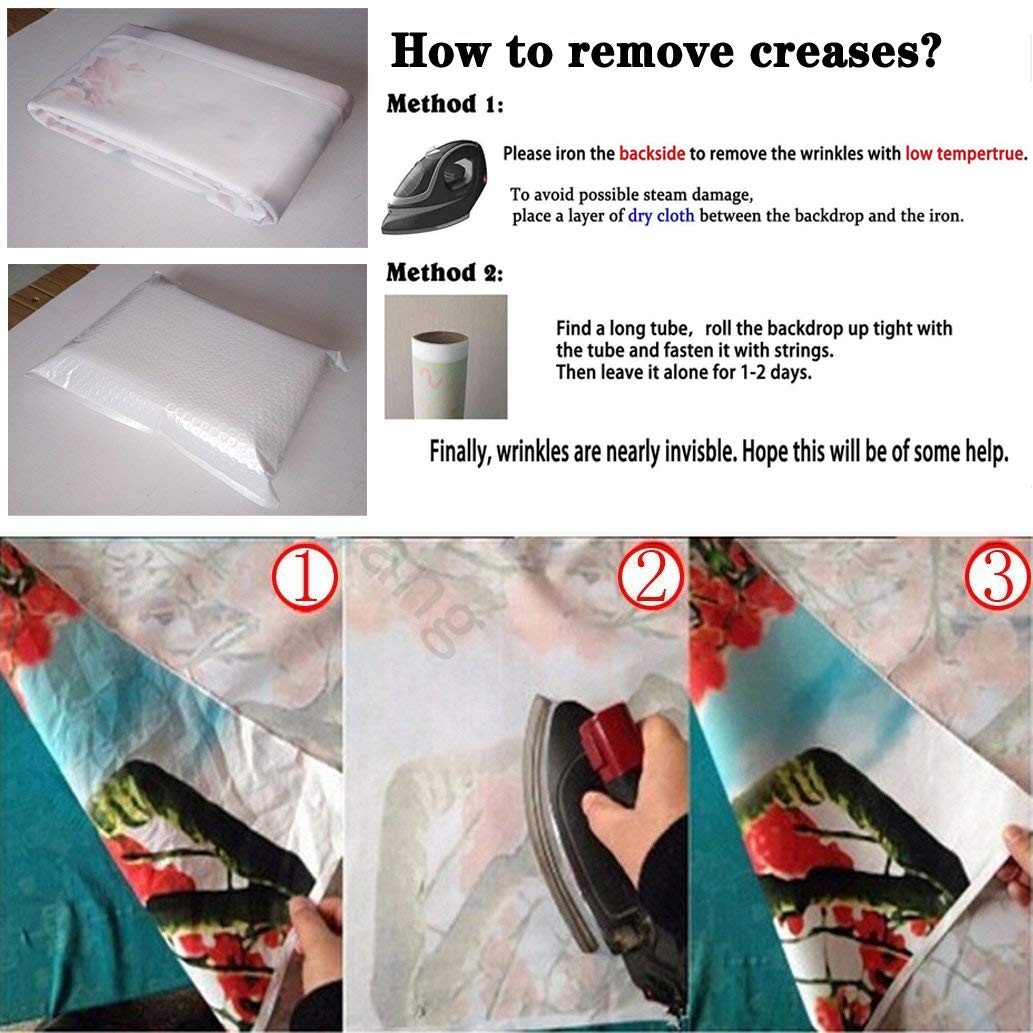 How to remove creases?

Method 1:

Please iron the backside to remove the wrinkles with low tempertrue.

To avoid possible steam damage, place a layer of dry cloth between the backdrop and the iron.

Method 2:

Find a long tube, roll the backdrop up tight with the tube and fasten it with strings. Then leave it alone for 1-2 days.

Finally, wrinkles are nearly invisble. Hope this will be of some help.

①

②

③