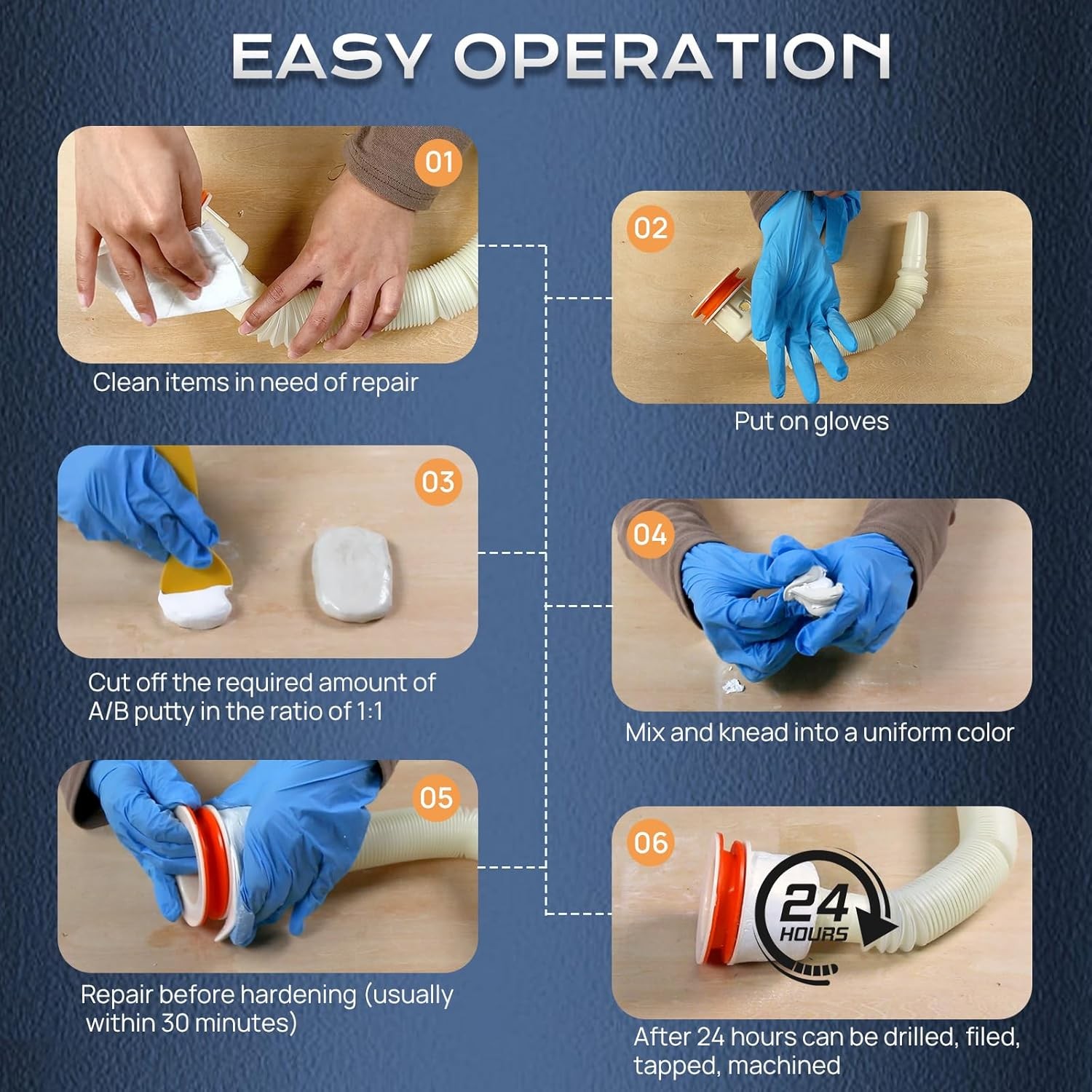 EASY OPERATION

01

Clean items in need of repair

02

Put on gloves

03

Cut off the required amount of A/B putty in the ratio of 1:1

04

Mix and knead into a uniform color

05

Repair before hardening (usually within 30 minutes)

06

24 HOURS

After 24 hours can be drilled, filed, tapped, machined