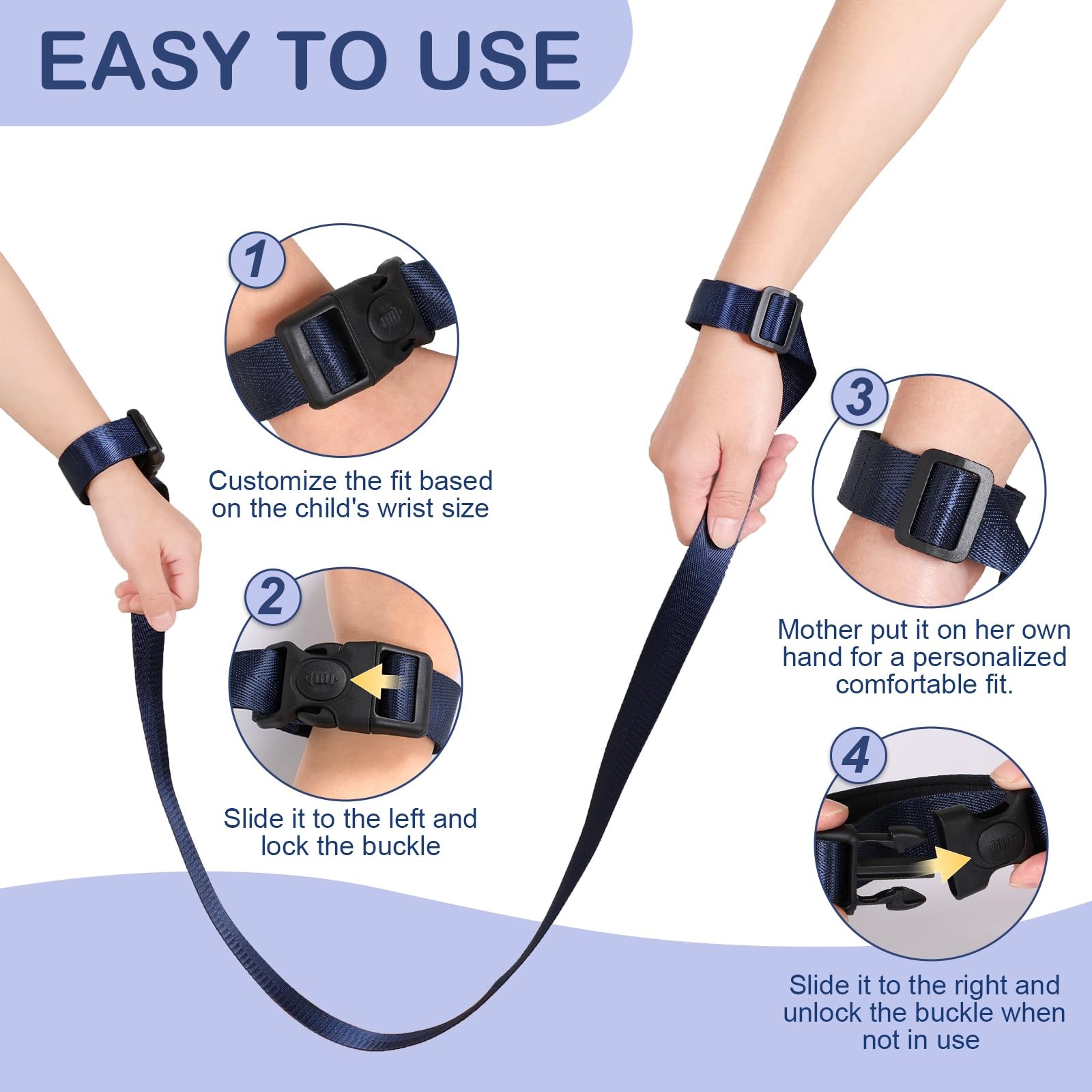 EASY TO USE

1

Customize the fit based on the child's wrist size

2

Slide it to the left and lock the buckle

3

Mother put it on her own hand for a personalized comfortable fit.

4

Slide it to the right and unlock the buckle when not in use