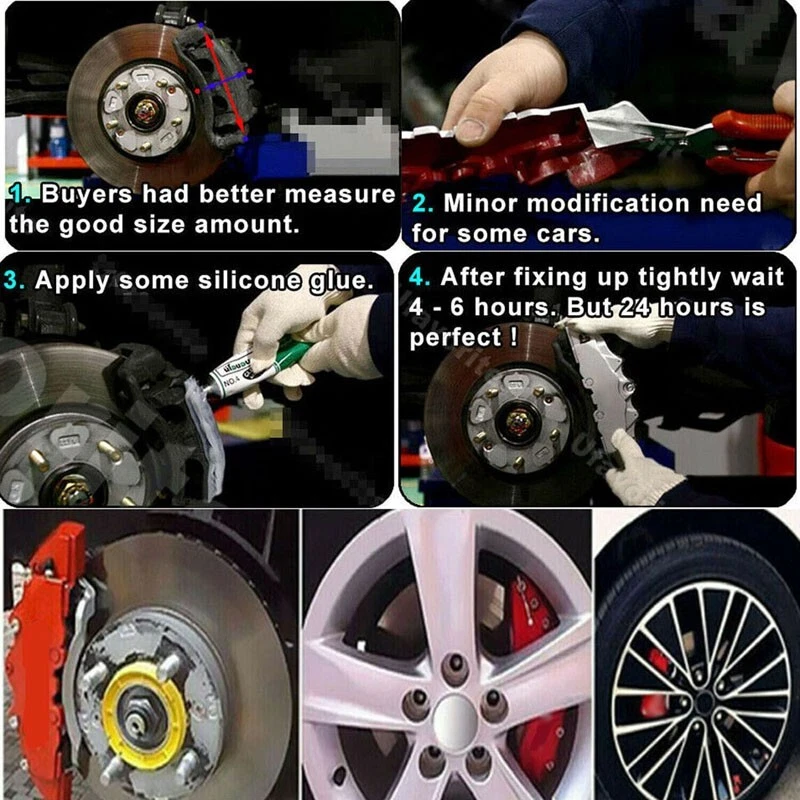 1. Buyers had better measure the good size amount.

2. Minor modification need for some cars.

3. Apply some silicone glue.

4. After fixing up tightly wait 4 - 6 hours. But 24 hours is perfect !