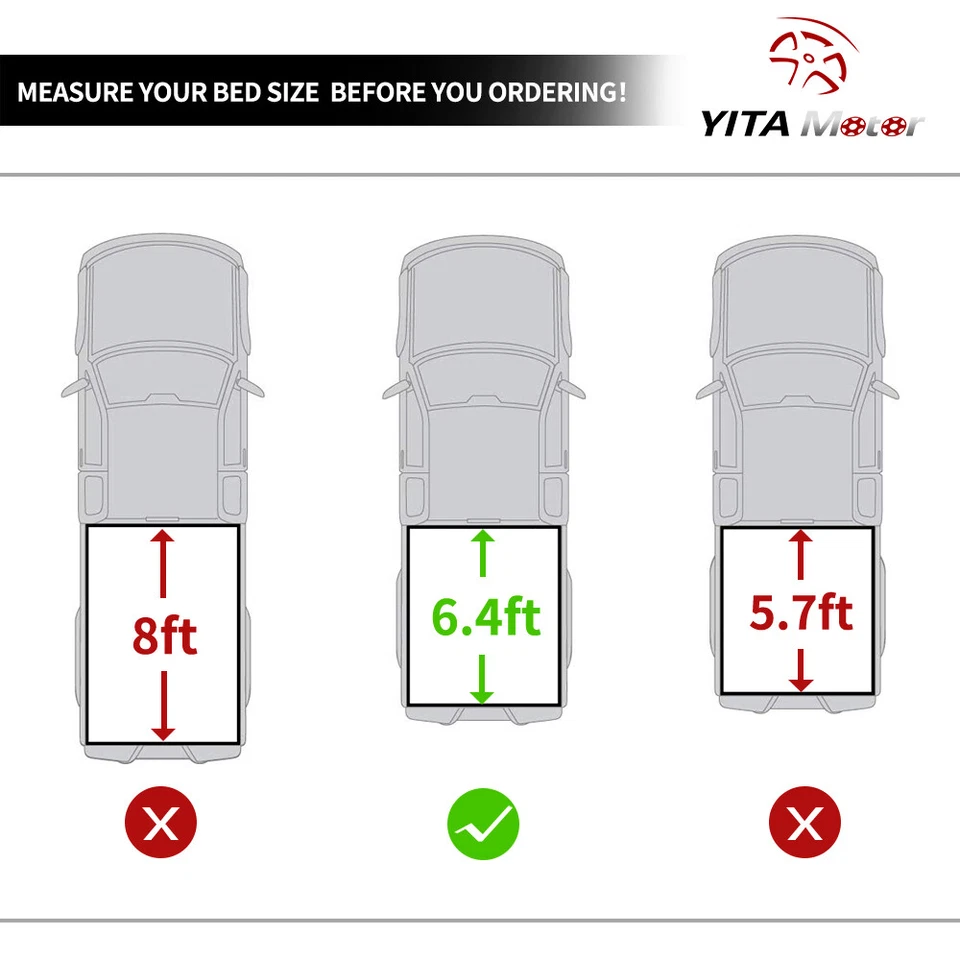 MEASURE YOUR BED SIZE BEFORE YOU ORDERING!

YITA Motor

8ft

6.4ft

5.7ft