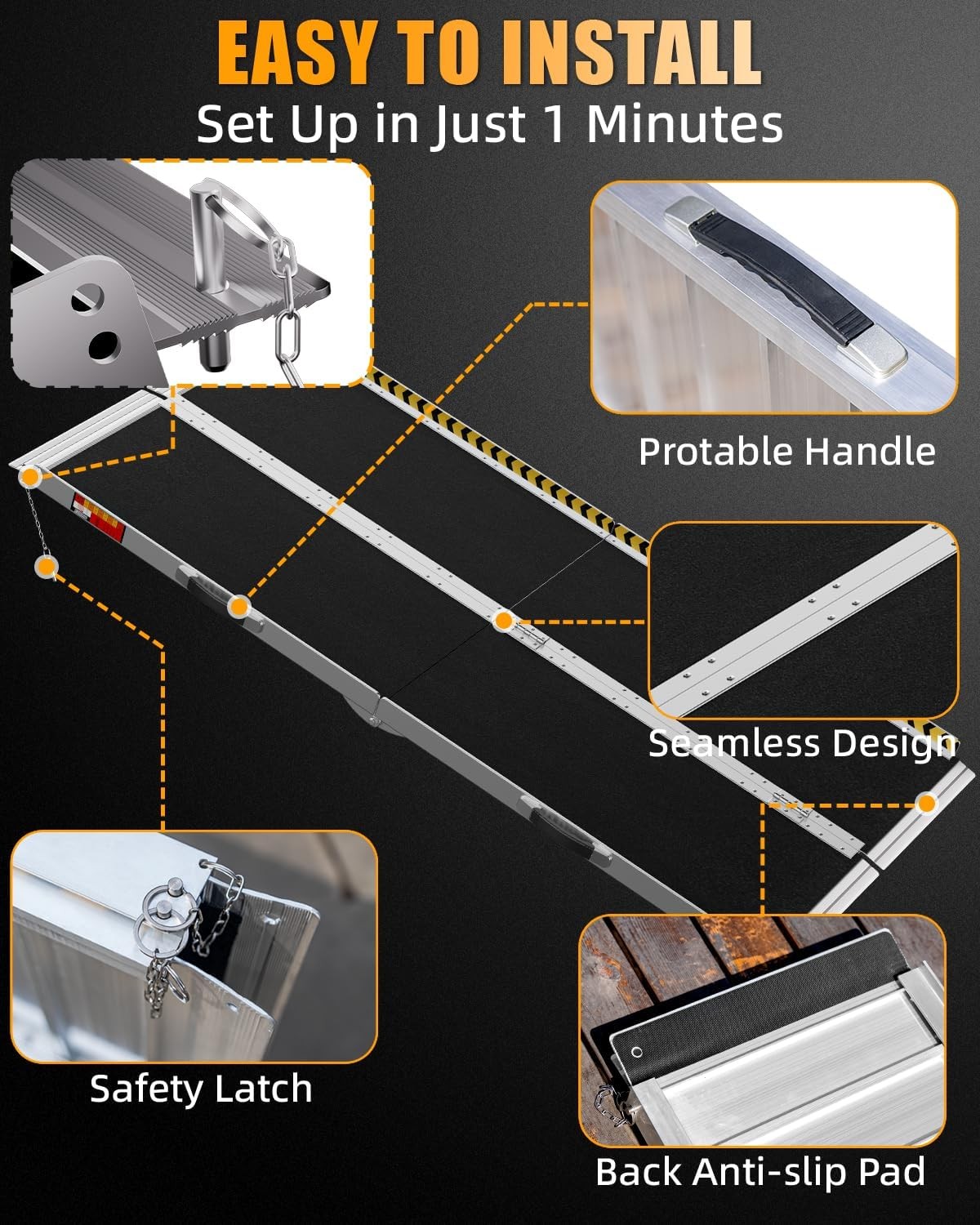 EASY TO INSTALL
Set Up in Just 1 Minutes

Protable Handle

Seamless Design

Safety Latch

Back Anti-slip Pad