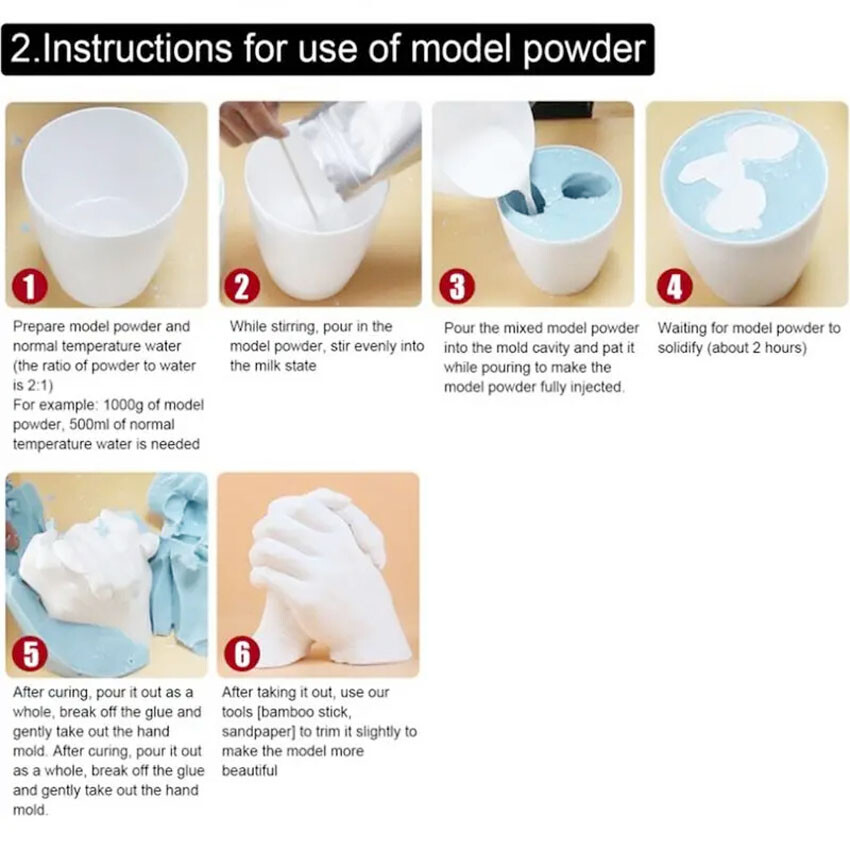 2.Instructions for use of model powder

1

Prepare model powder and normal temperature water (the ratio of powder to water is 2:1)
For example: 1000g of model powder, 500ml of normal temperature water is needed

2

While stirring, pour in the model powder, stir evenly into the milk state

3

Pour the mixed model powder into the mold cavity and pat it while pouring to make the model powder fully injected.

4

Waiting for model powder to solidify (about 2 hours)

5

After curing, pour it out as a whole, break off the glue and gently take out the hand mold. After curing, pour it out as a whole, break off the glue and gently take out the hand mold.

6

After taking it out, use our tools [bamboo stick, sandpaper] to trim it slightly to make the model more beautiful