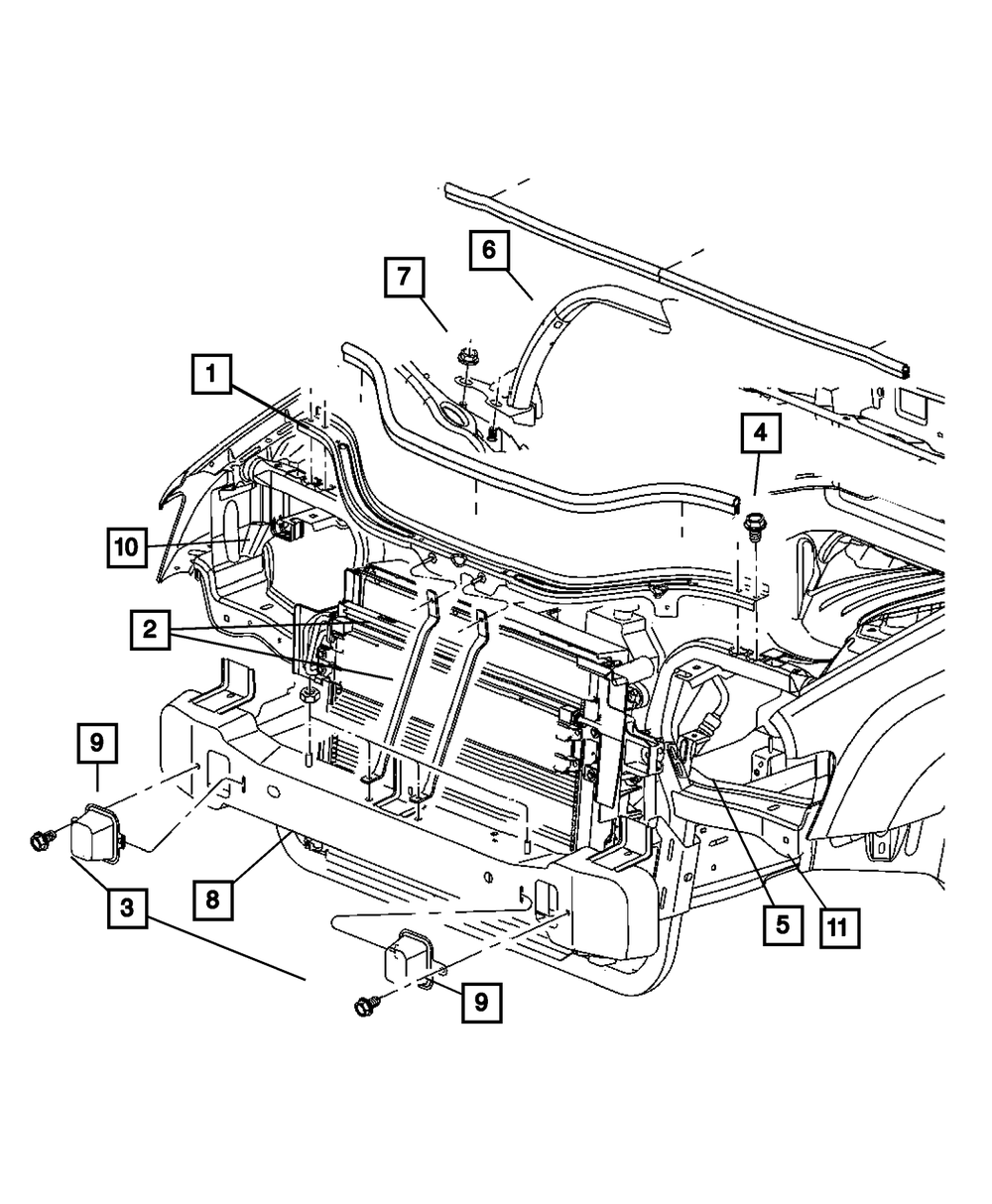 6
7
1
4
10
2
9
3
8
5
11
9