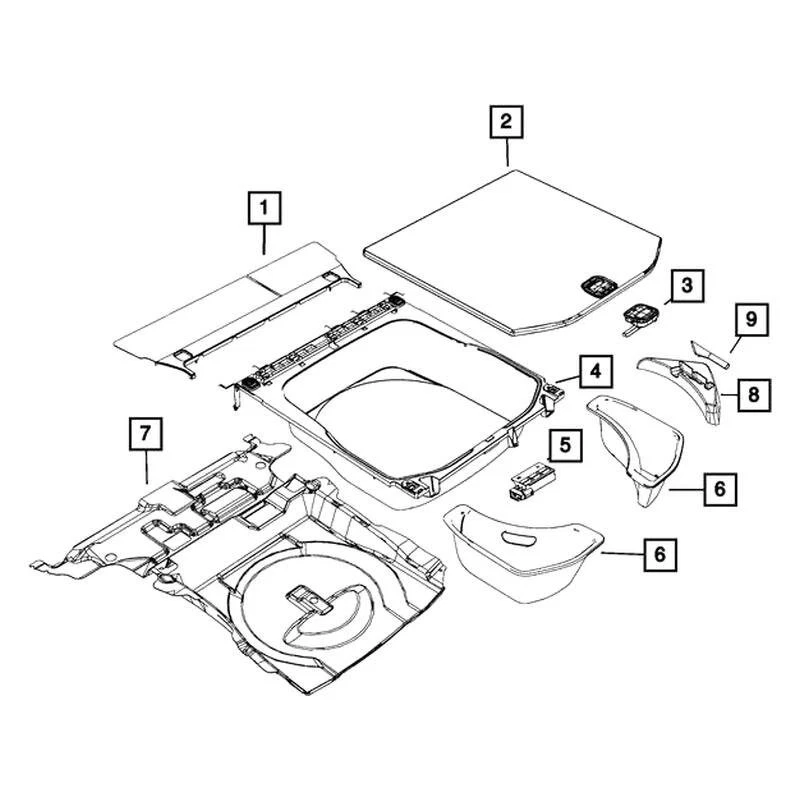 2
1
3
9
4
8
7
5
6
6