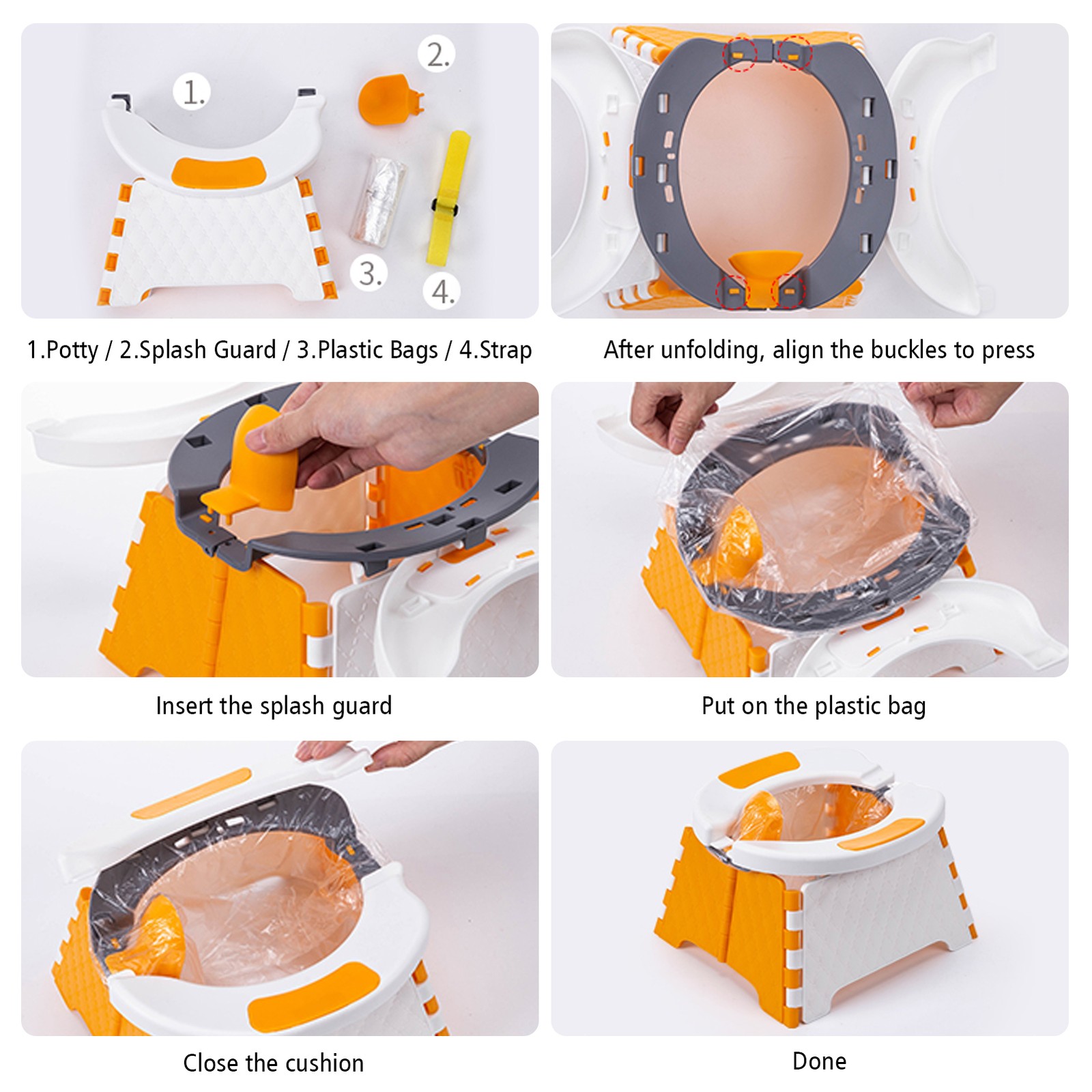 1.

2.

3.

4.

1.Potty / 2.Splash Guard / 3.Plastic Bags / 4.Strap

After unfolding, align the buckles to press

Insert the splash guard

Put on the plastic bag

Close the cushion

Done