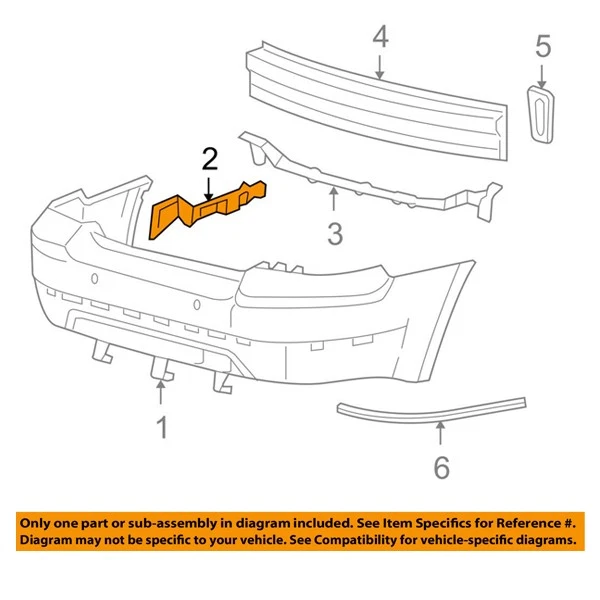 4
5
2
3
1
6

Only one part or sub-assembly in diagram included. See Item Specifics for Reference #. Diagram may not be specific to your vehicle. See Compatibility for vehicle-specific diagrams.