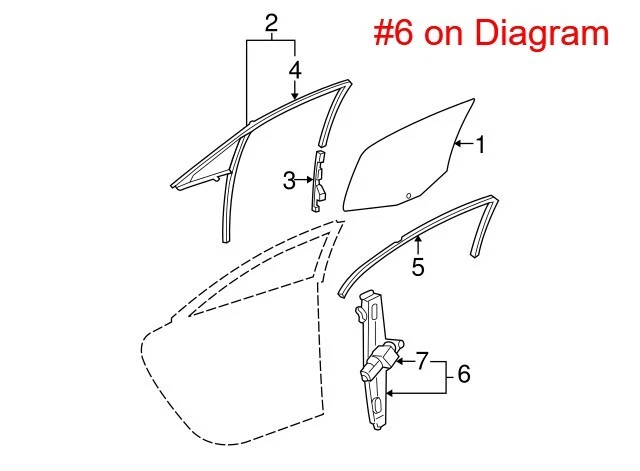 #6 on Diagram

2
4
1
3
5
7
6