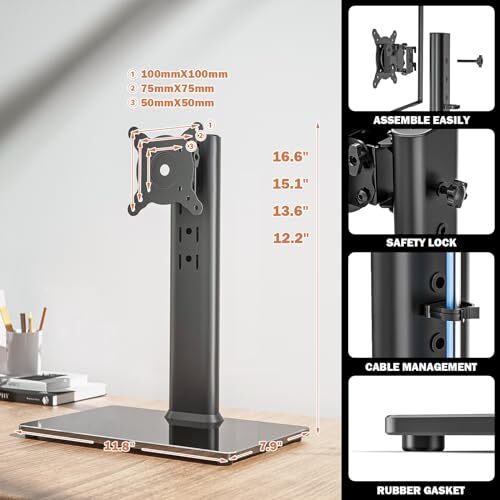 ① 100mmX100mm
② 75mmX75mm
③ 50mmX50mm

①
②
③

16.6"
15.1"
13.6"
12.2"

11.8"
7.9"

ASSEMBLE EASILY

SAFETY LOCK

CABLE MANAGEMENT

RUBBER GASKET