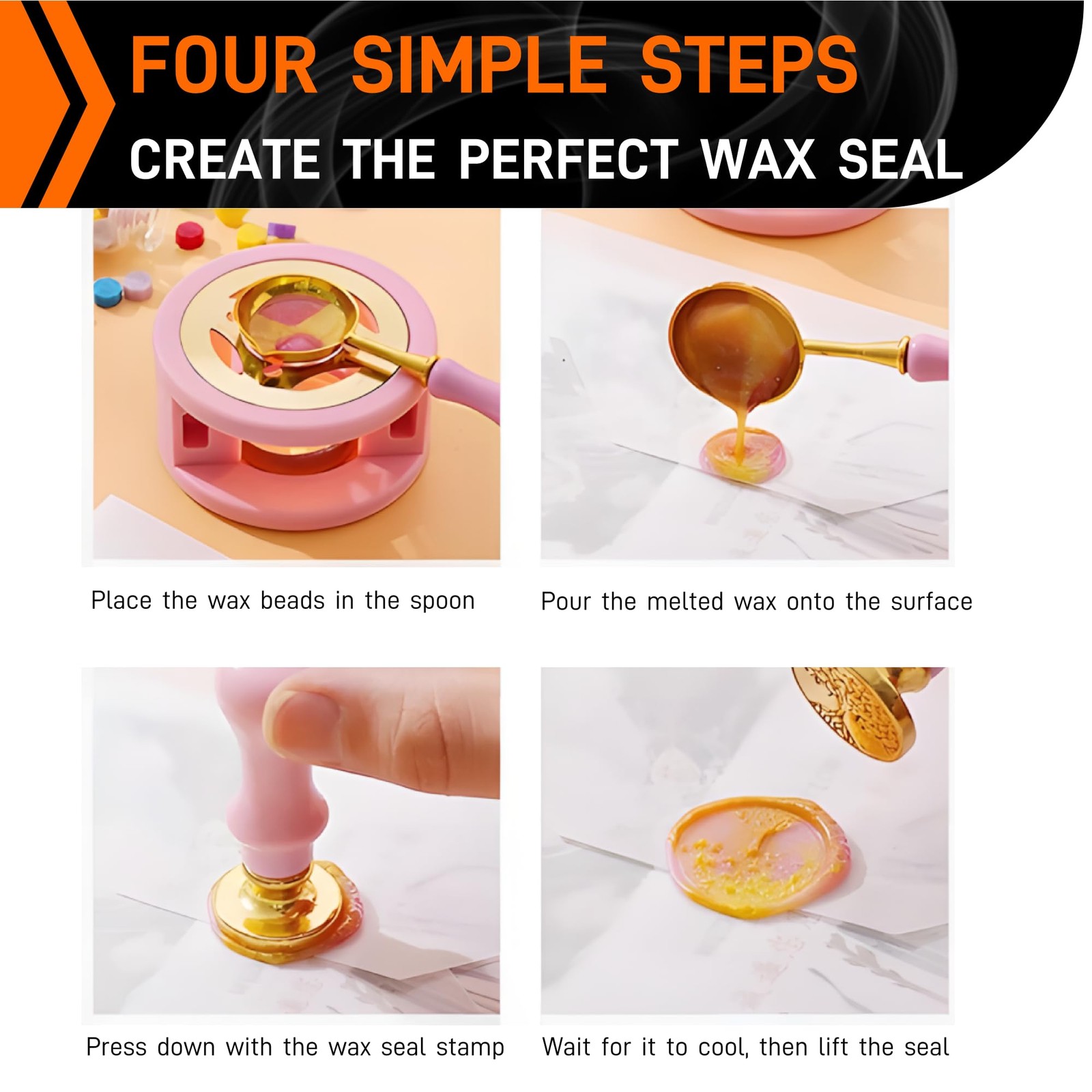 FOUR SIMPLE STEPS
CREATE THE PERFECT WAX SEAL

Place the wax beads in the spoon

Pour the melted wax onto the surface

Press down with the wax seal stamp

Wait for it to cool, then lift the seal