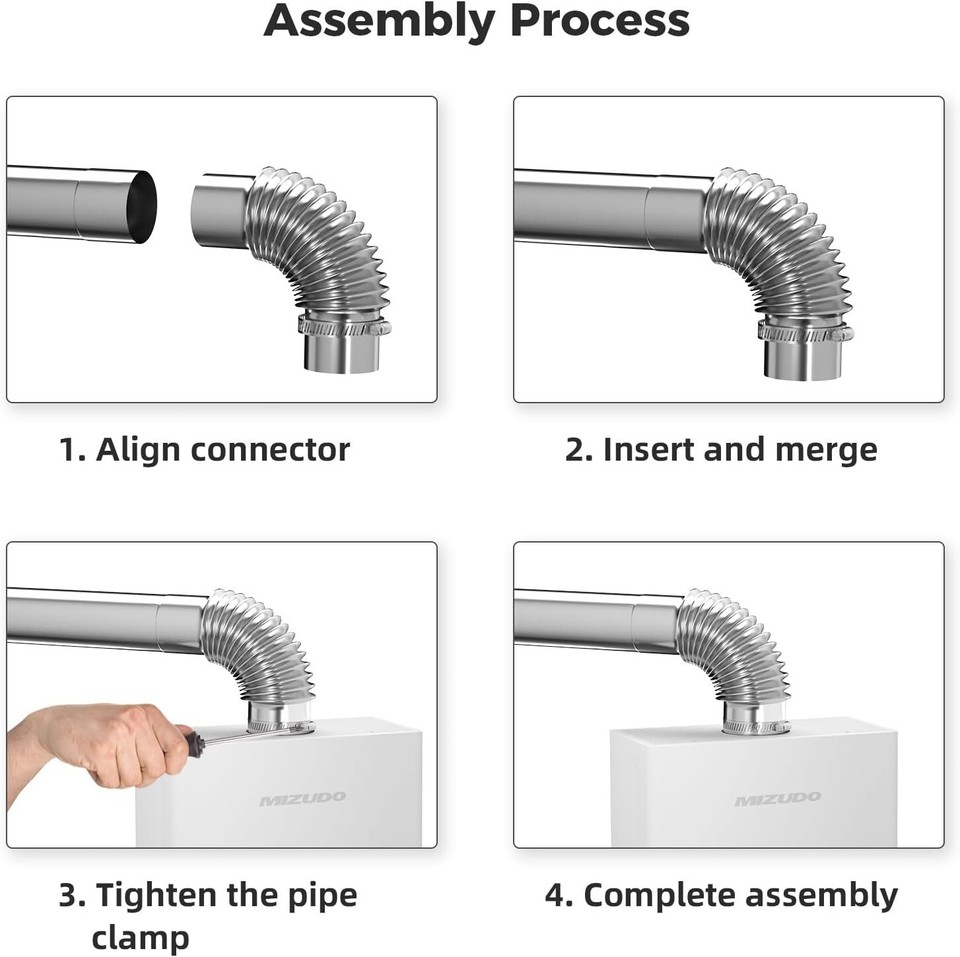 Assembly Process

1. Align connector

2. Insert and merge

MIZUDO

3. Tighten the pipe clamp

MIZUDO

4. Complete assembly