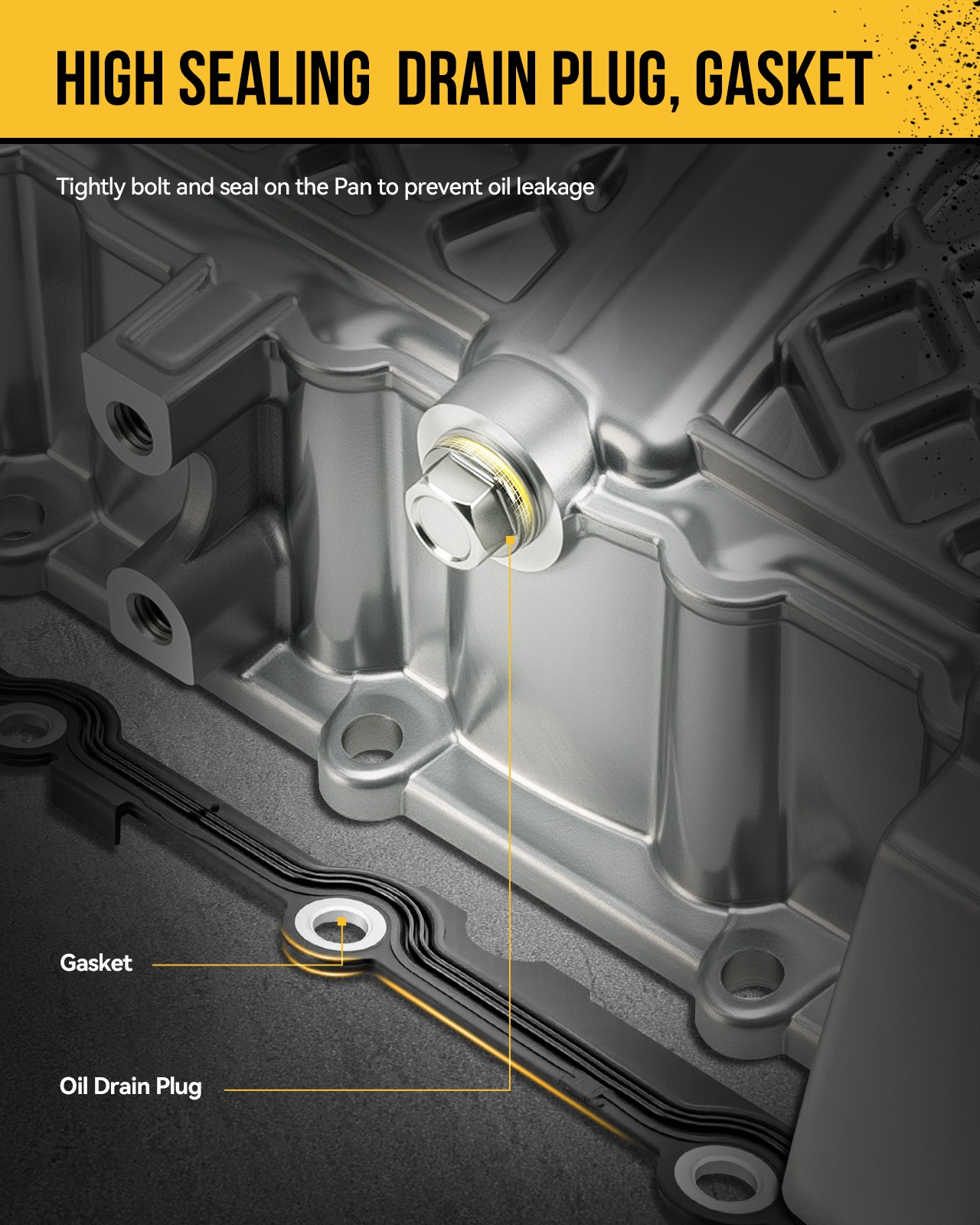 HIGH SEALING  DRAIN PLUG, GASKET

Tightly bolt and seal on the Pan to prevent oil leakage

Gasket

Oil Drain Plug