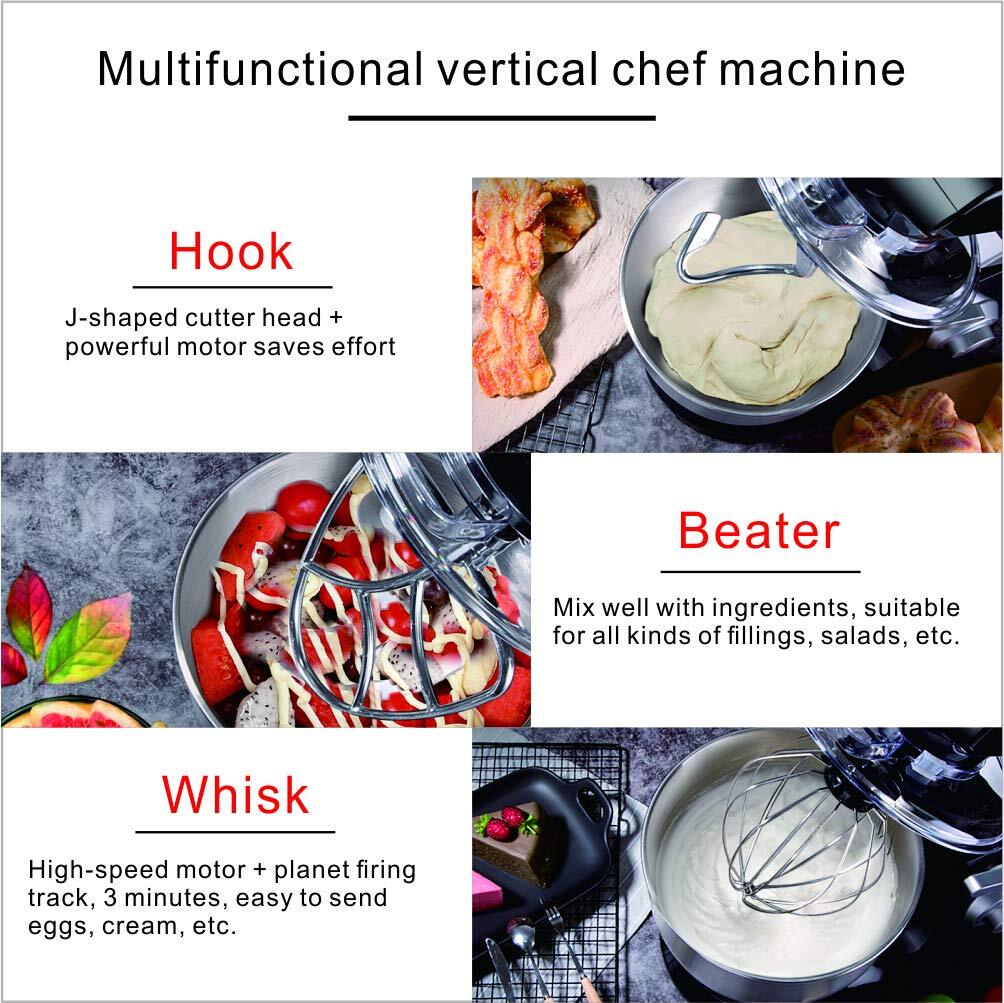 Multifunctional vertical chef machine

Hook

J-shaped cutter head + powerful motor saves effort

Beater

Mix well with ingredients, suitable for all kinds of fillings, salads, etc.

Whisk

High-speed motor + planet firing track, 3 minutes, easy to send eggs, cream, etc.