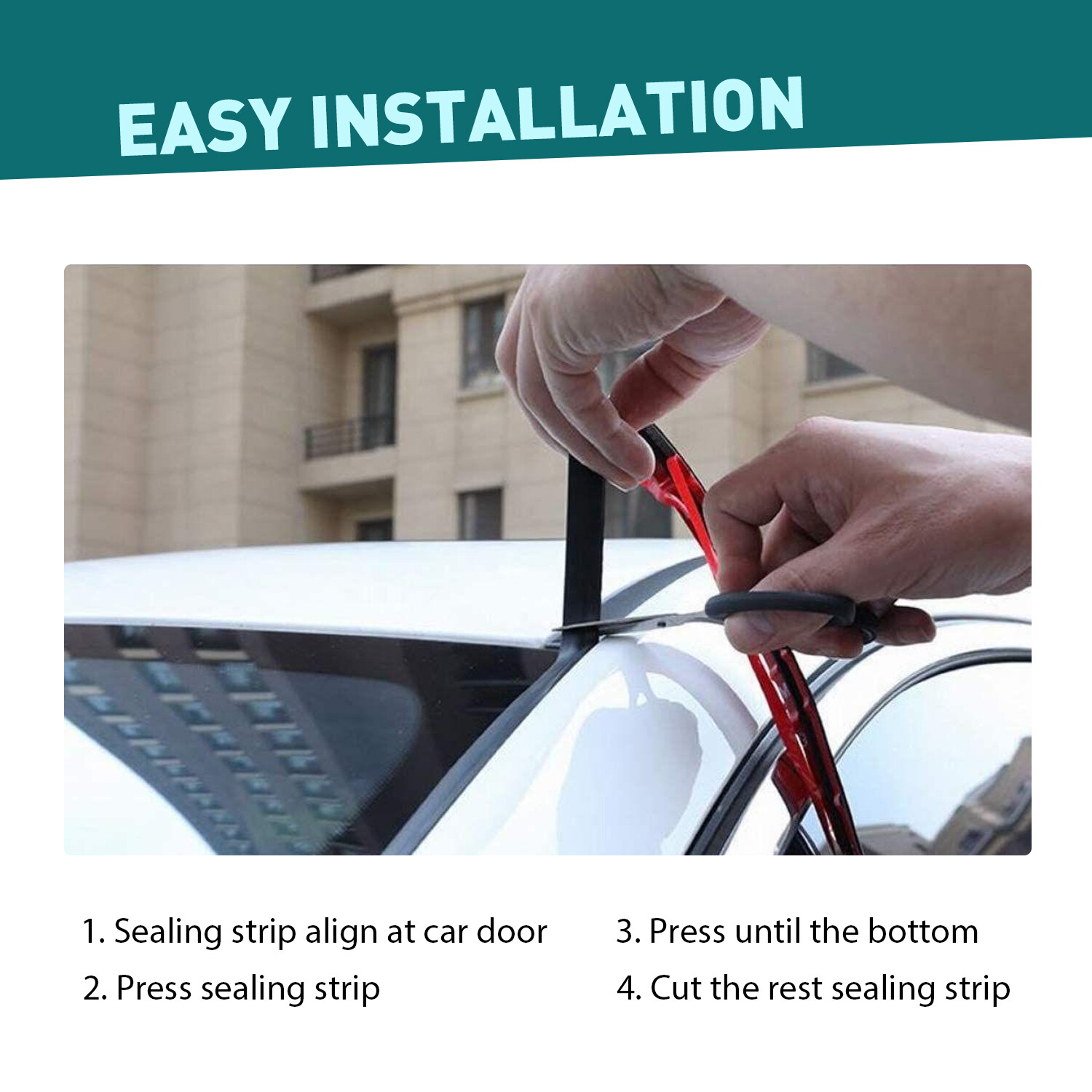 EASY INSTALLATION

1. Sealing strip align at car door
2. Press sealing strip

3. Press until the bottom
4. Cut the rest sealing strip