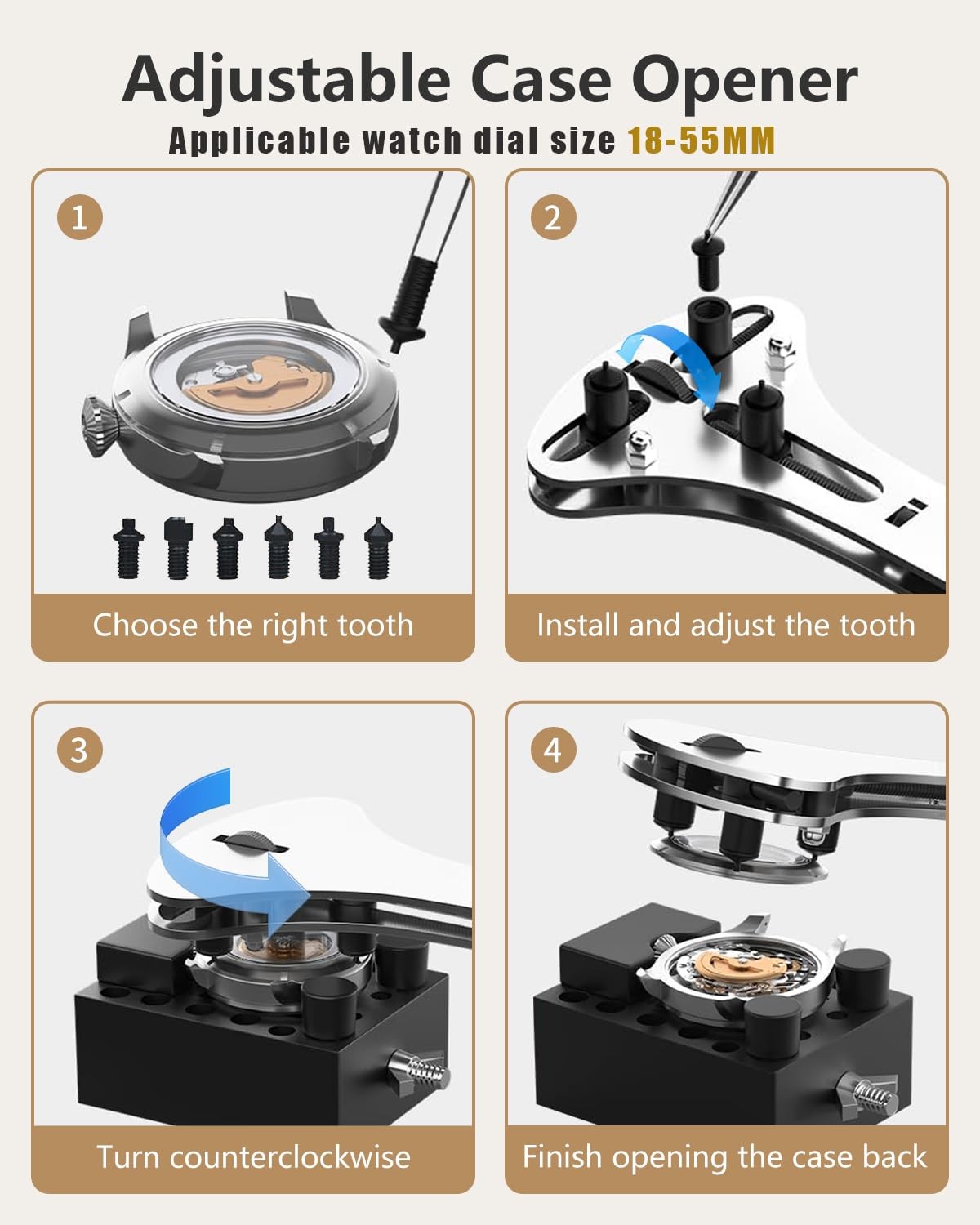 Adjustable Case Opener

Applicable watch dial size 18-55MM

1

Choose the right tooth

2

Install and adjust the tooth

3

Turn counterclockwise

4

Finish opening the case back