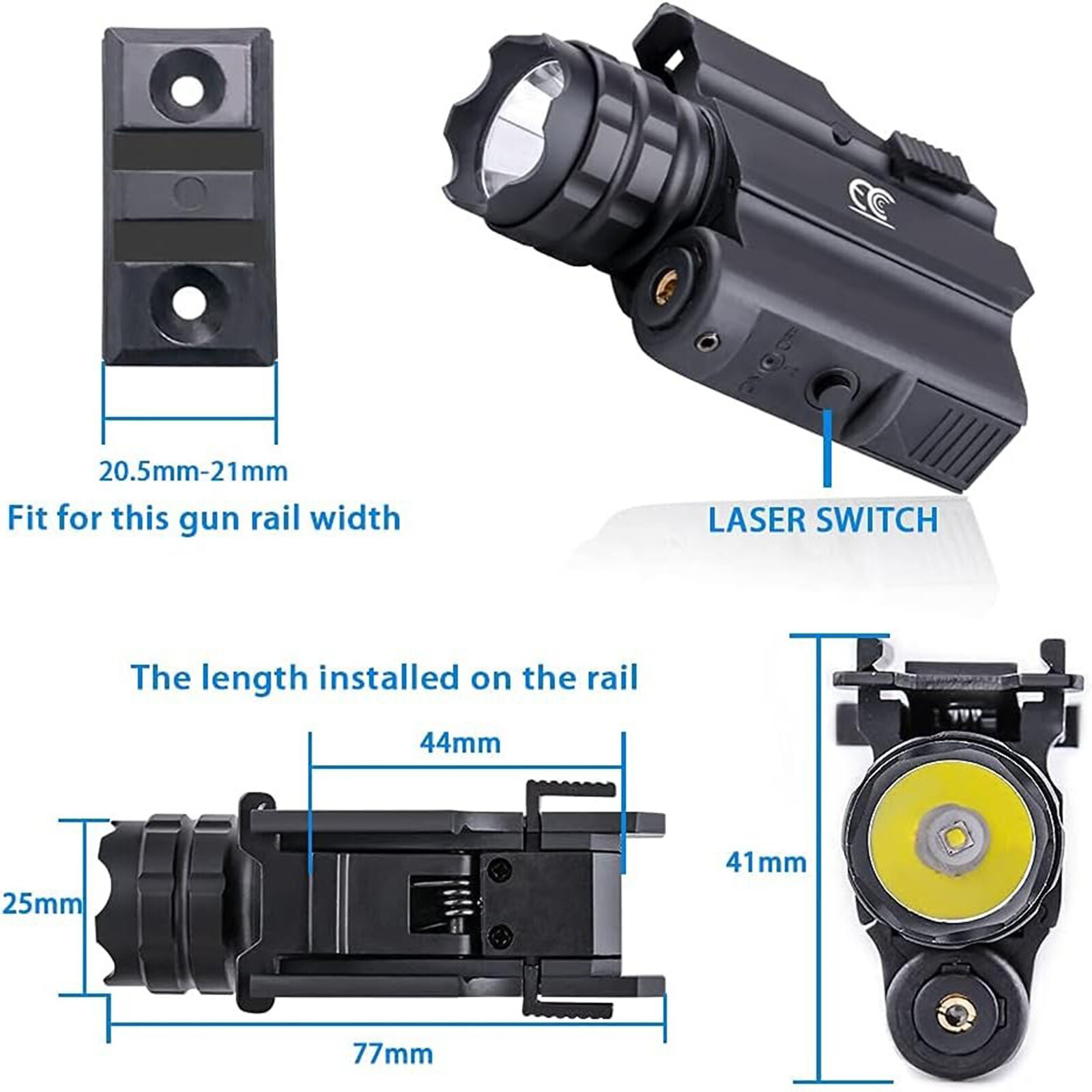 20.5mm-21mm

Fit for this gun rail width

LASER SWITCH

The length installed on the rail

44mm

25mm

77mm

41mm