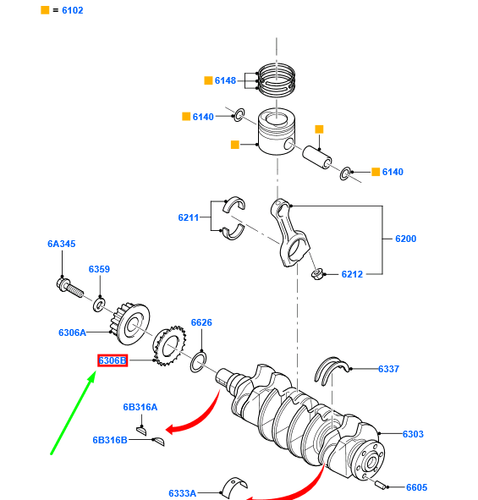 = 6102

6148

6140

6140

6211

6200

6212

6A345

6359

6306A

6626

6306B

6337

6B316A

6B316B

6303

6333A

6605