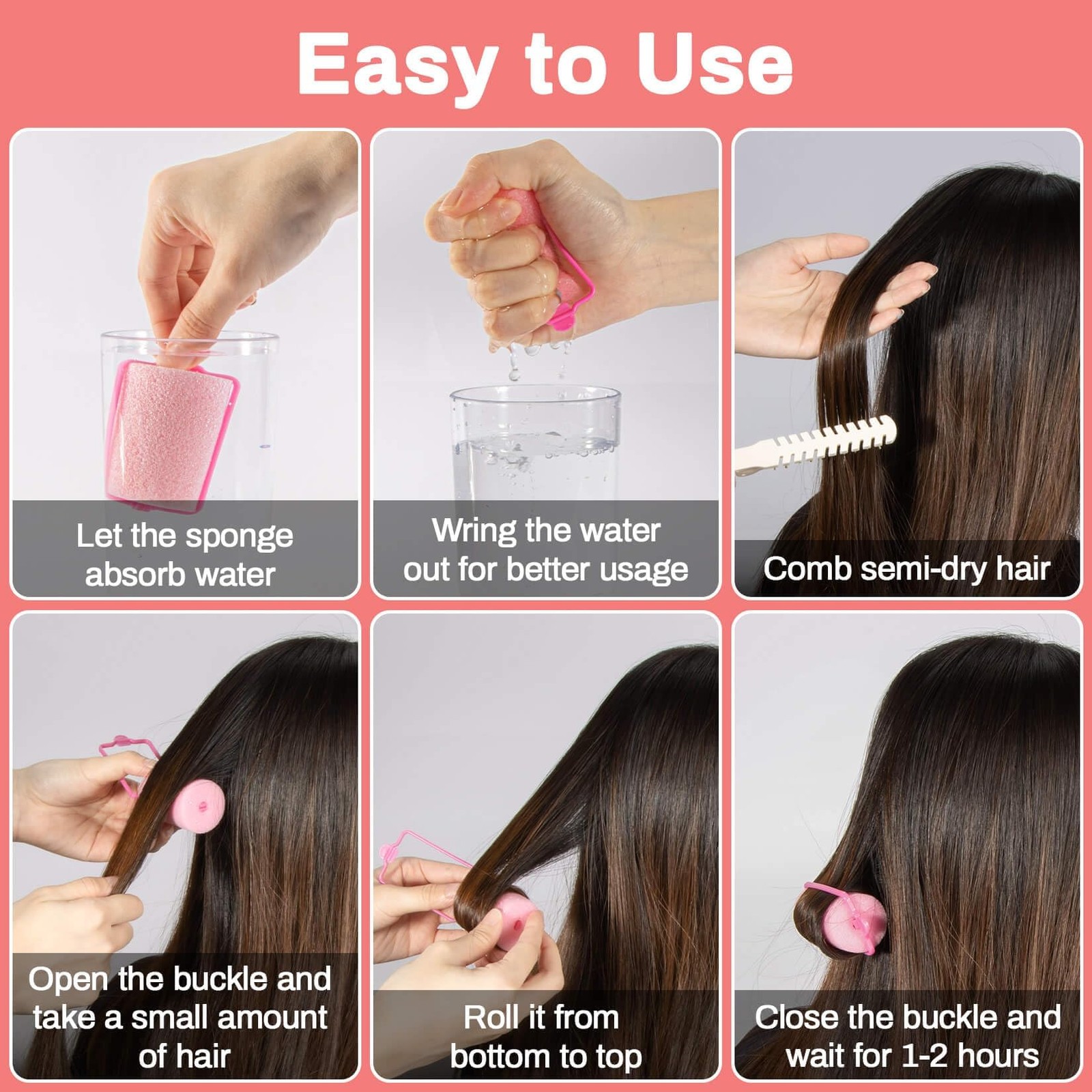 Easy to Use

Let the sponge absorb water

Wring the water out for better usage

Comb semi-dry hair

Open the buckle and take a small amount of hair

Roll it from bottom to top

Close the buckle and wait for 1-2 hours