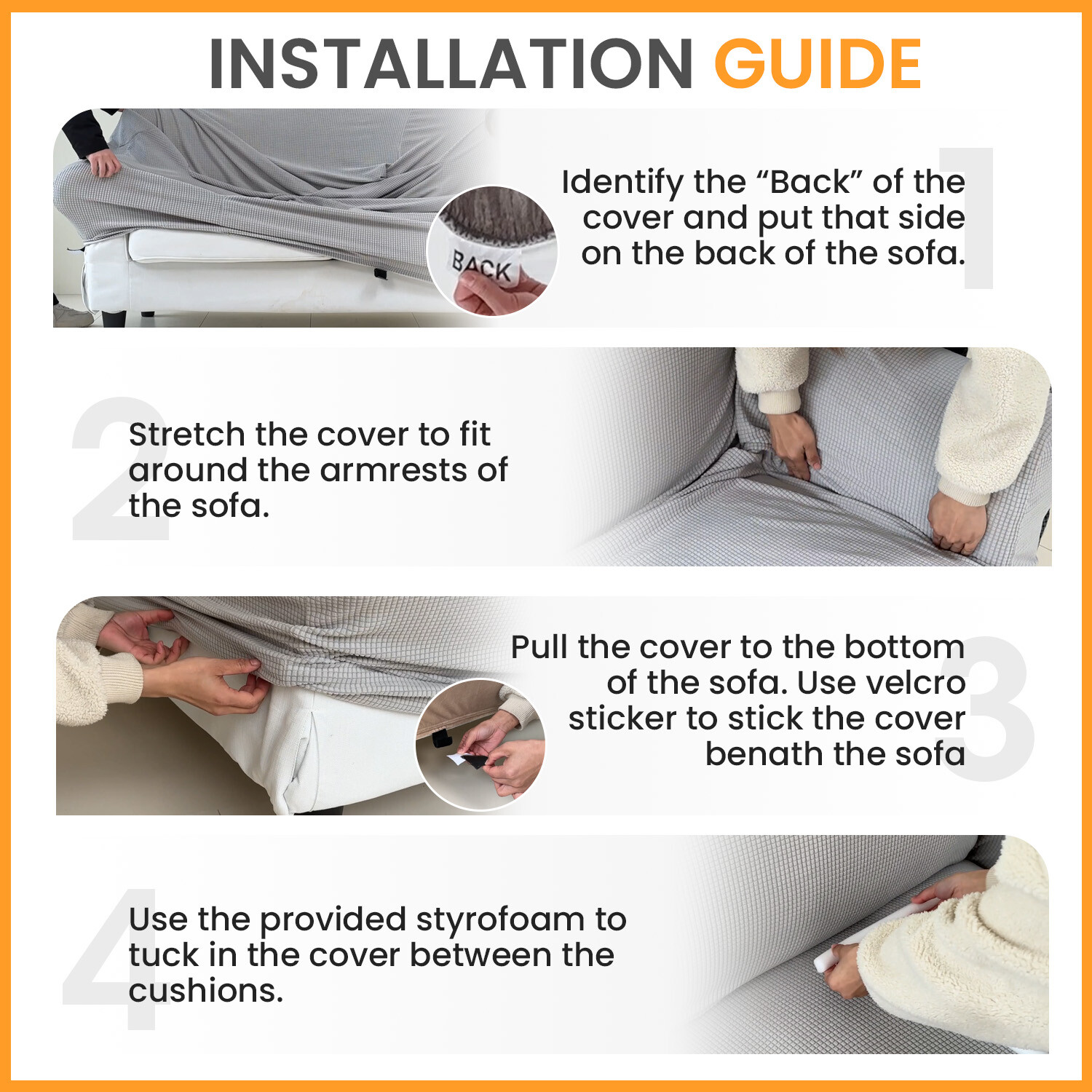 INSTALLATION GUIDE

BACK

1

Identify the “Back” of the cover and put that side on the back of the sofa.

2

Stretch the cover to fit around the armrests of the sofa.

3

Pull the cover to the bottom of the sofa. Use velcro sticker to stick the cover benath the sofa

4

Use the provided styrofoam to tuck in the cover between the cushions.