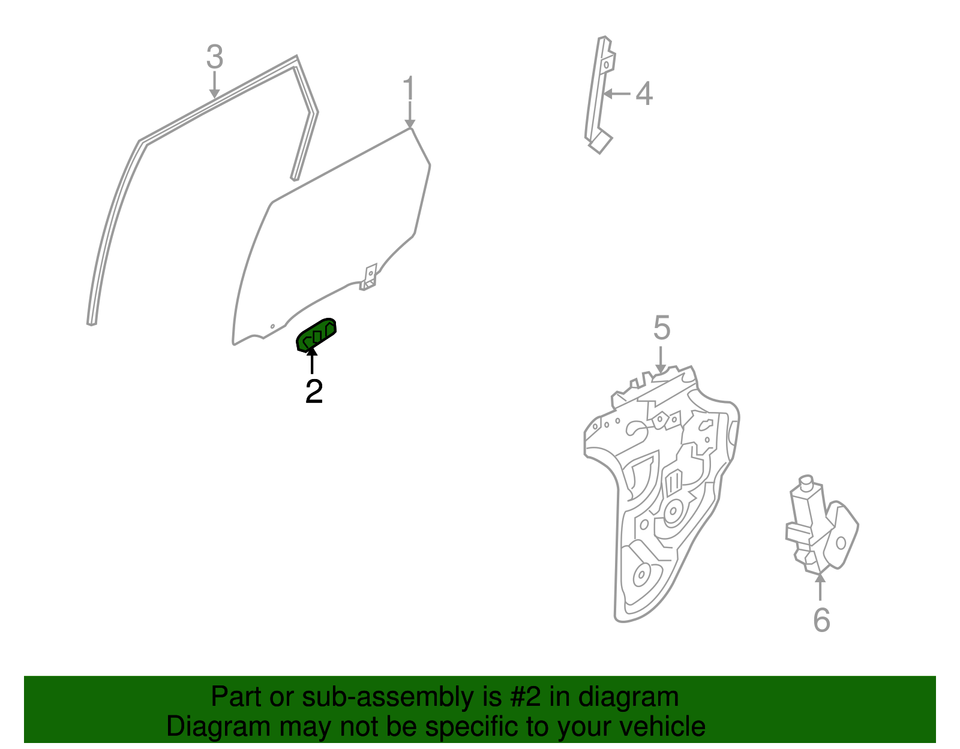 3
1
4
2
5
6
Part or sub-assembly is #2 in diagram
Diagram may not be specific to your vehicle