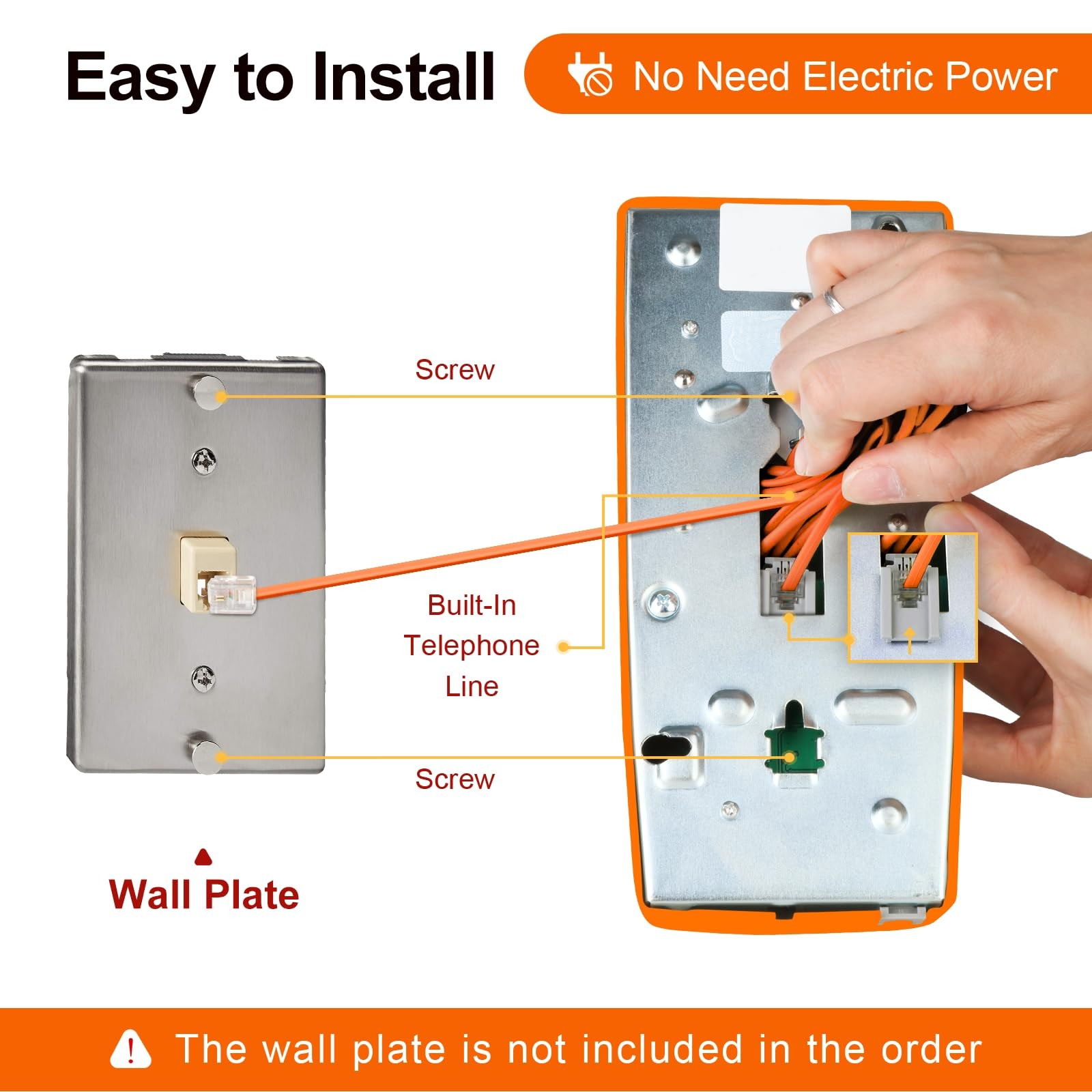 Easy to Install

No Need Electric Power

Screw

Built-In Telephone Line

Screw

Wall Plate

The wall plate is not included in the order