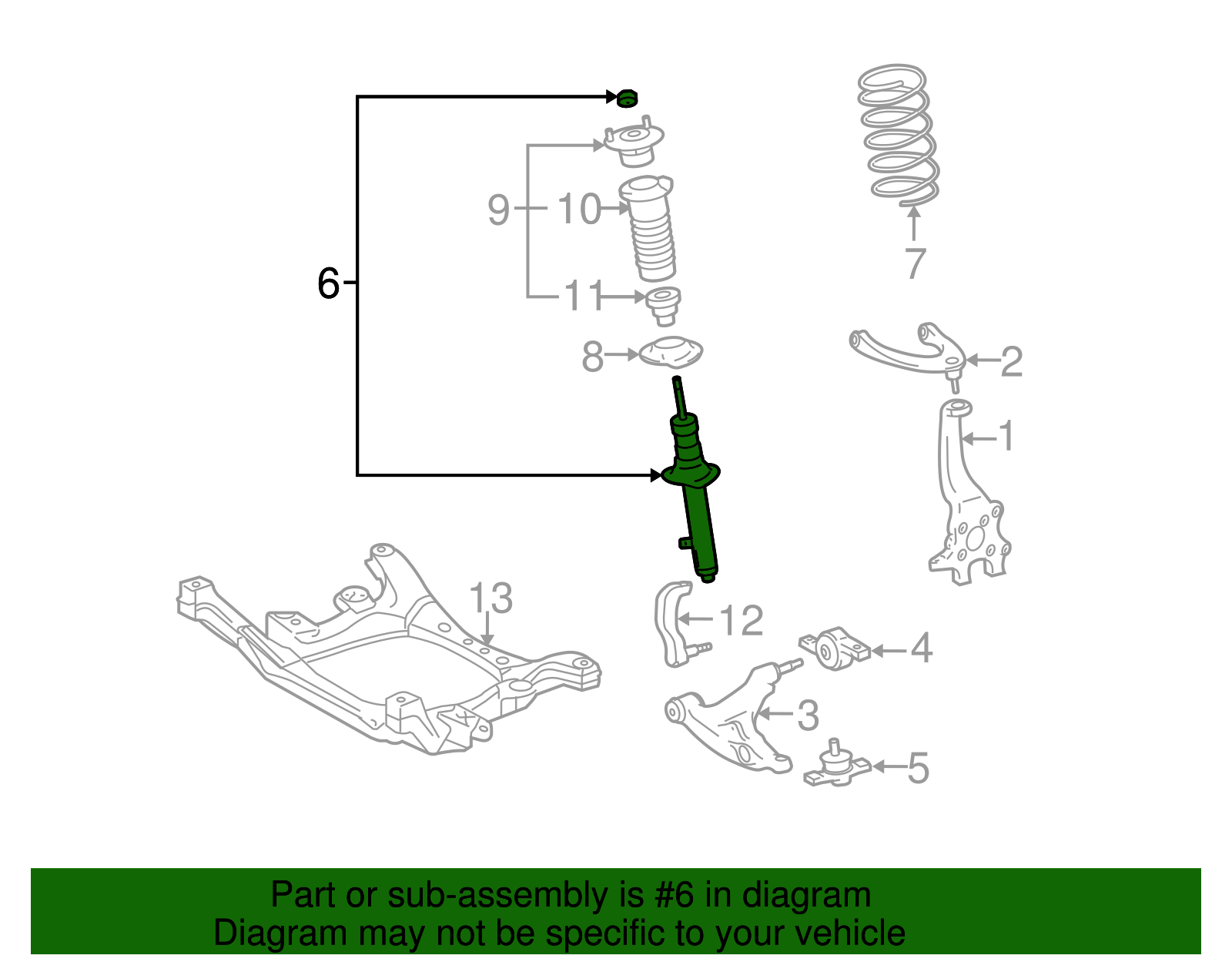 6

9

10

11

8

7

2

1

13

12

4

3

5

Part or sub-assembly is #6 in diagram
Diagram may not be specific to your vehicle