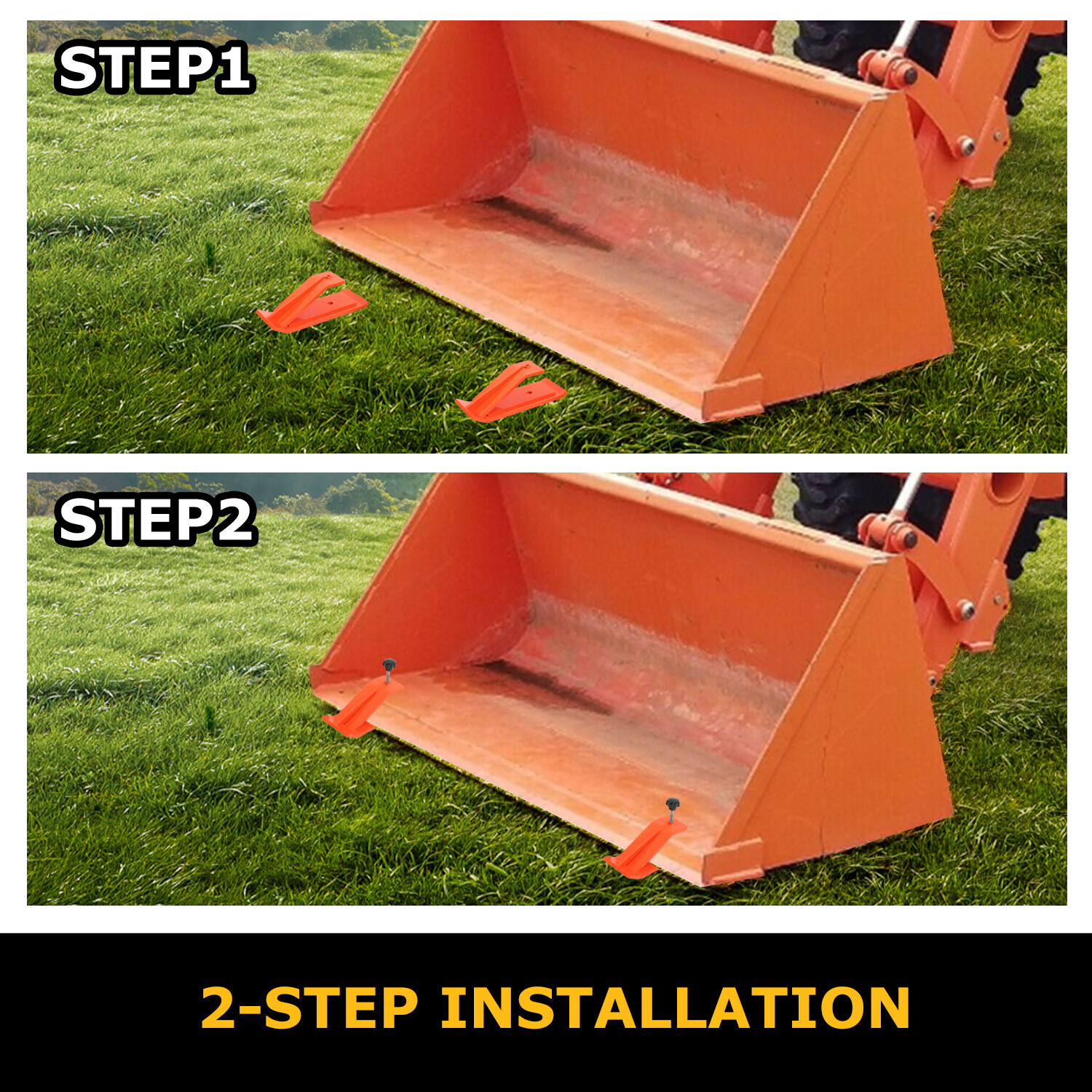 STEP1

STEP2

2-STEP INSTALLATION