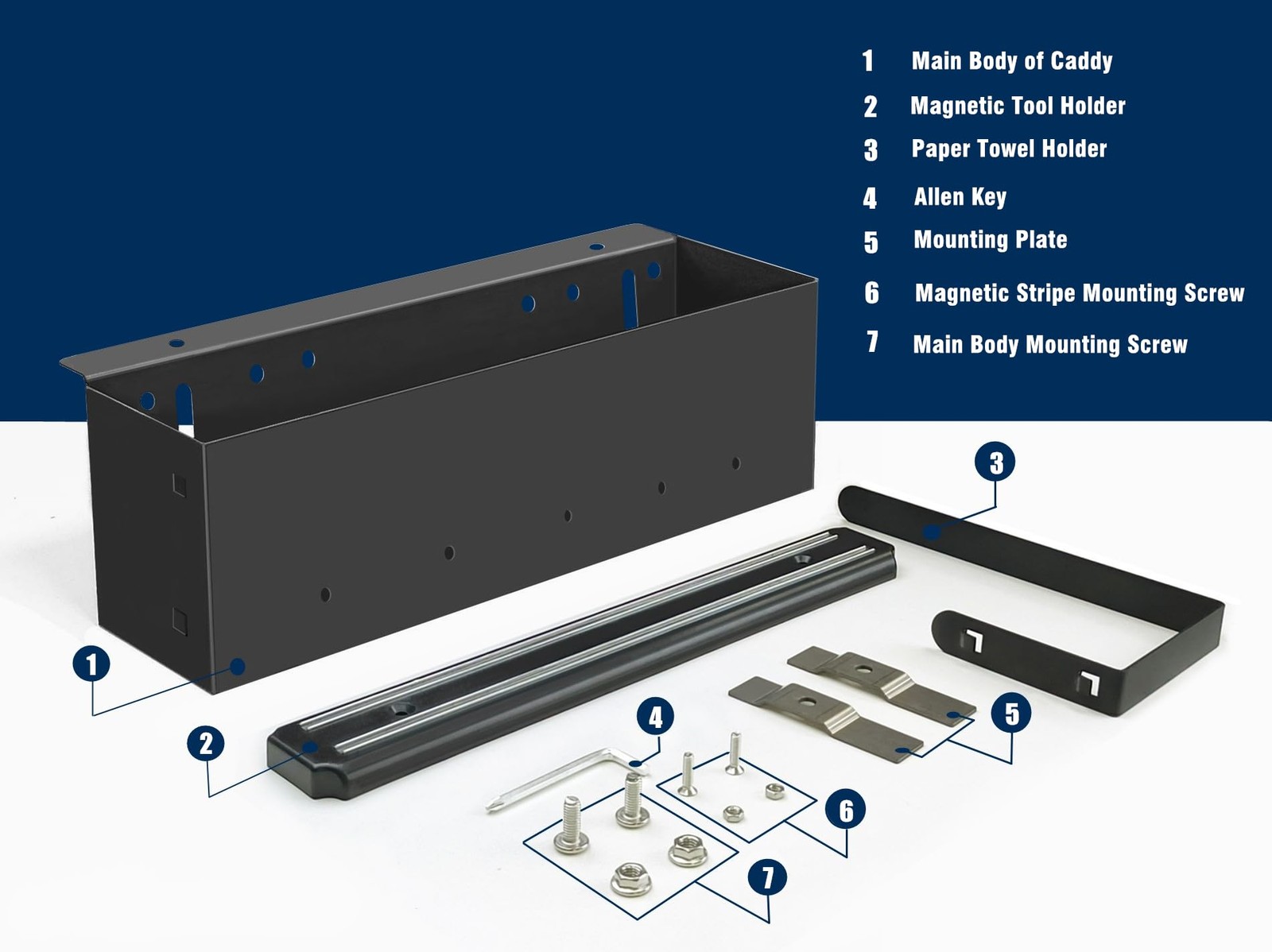 1 Main Body of Caddy
2 Magnetic Tool Holder
3 Paper Towel Holder
4 Allen Key
5 Mounting Plate
6 Magnetic Stripe Mounting Screw
7 Main Body Mounting Screw

3

1

2

4

5

6

7