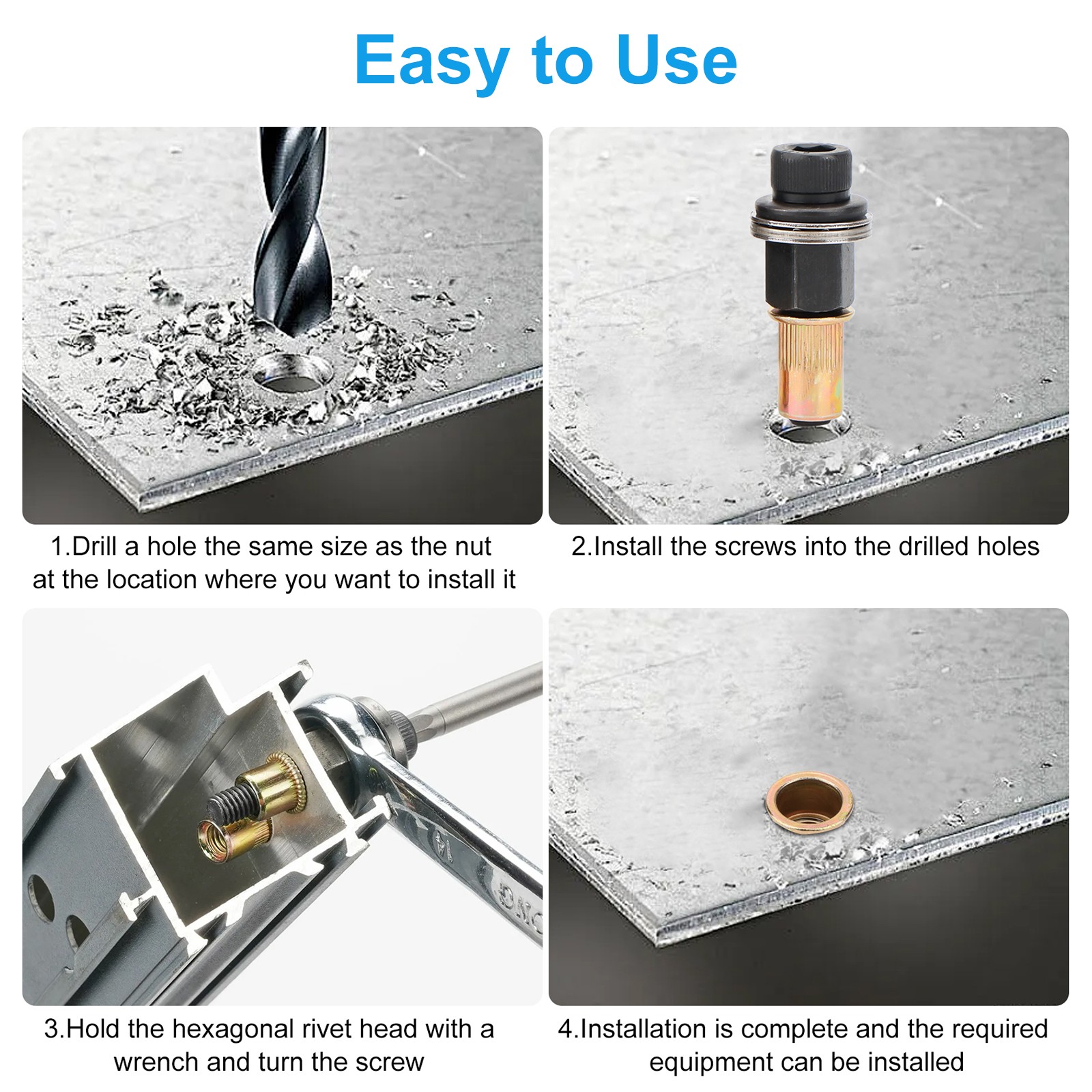 Easy to Use

1.Drill a hole the same size as the nut at the location where you want to install it

2.Install the screws into the drilled holes

3.Hold the hexagonal rivet head with a wrench and turn the screw

4.Installation is complete and the required equipment can be installed