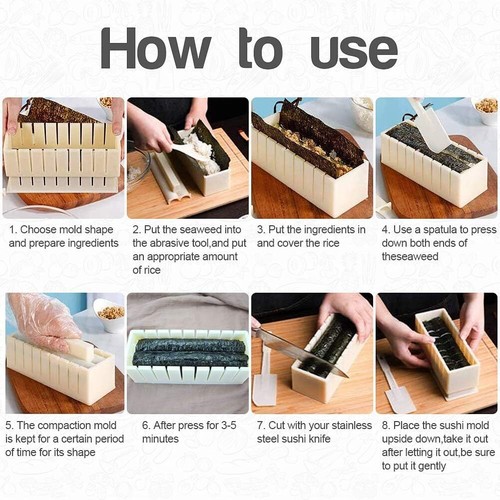 How to use

1. Choose mold shape and prepare ingredients

2. Put the seaweed into the abrasive tool,and put an appropriate amount of rice

3. Put the ingredients in and cover the rice

4. Use a spatula to press down both ends of theseaweed

5. The compaction mold is kept for a certain period of time for its shape

6. After press for 3-5 minutes

7. Cut with your stainless steel sushi knife

8. Place the sushi mold upside down,take it out after letting it out,be sure to put it gently