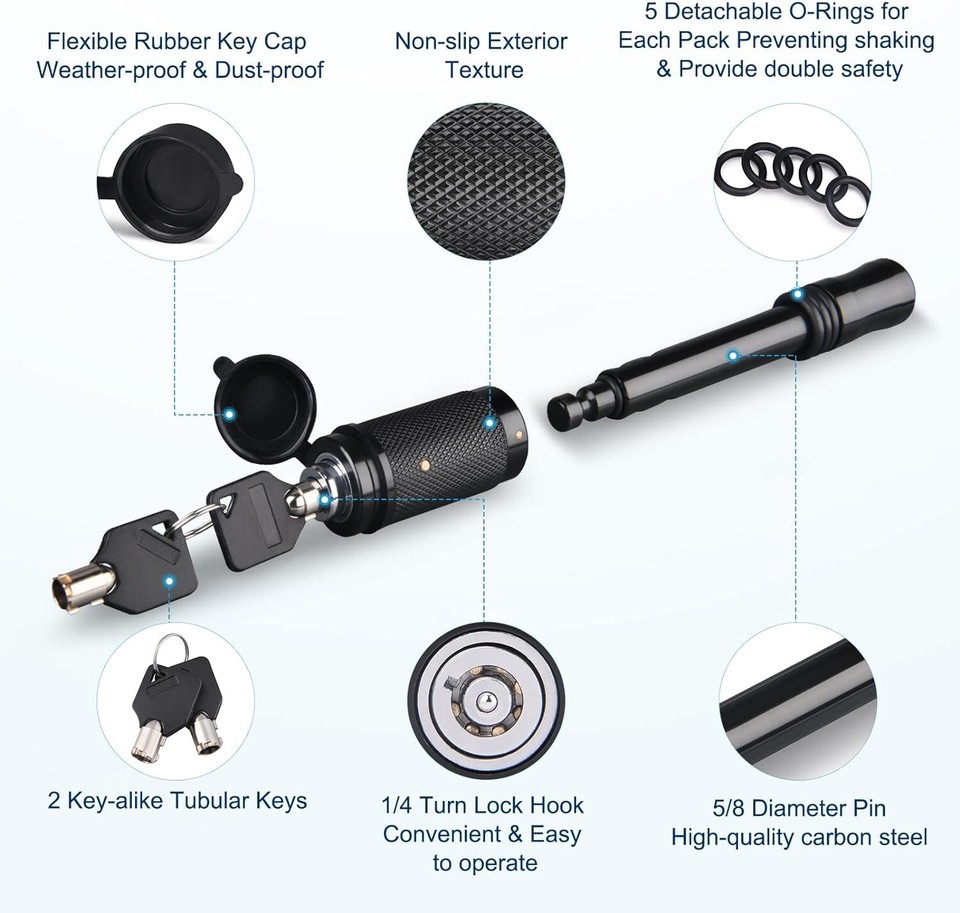 Flexible Rubber Key Cap
Weather-proof & Dust-proof

Non-slip Exterior
Texture

5 Detachable O-Rings for
Each Pack Preventing shaking
& Provide double safety

2 Key-alike Tubular Keys

1/4 Turn Lock Hook
Convenient & Easy
to operate

5/8 Diameter Pin
High-quality carbon steel