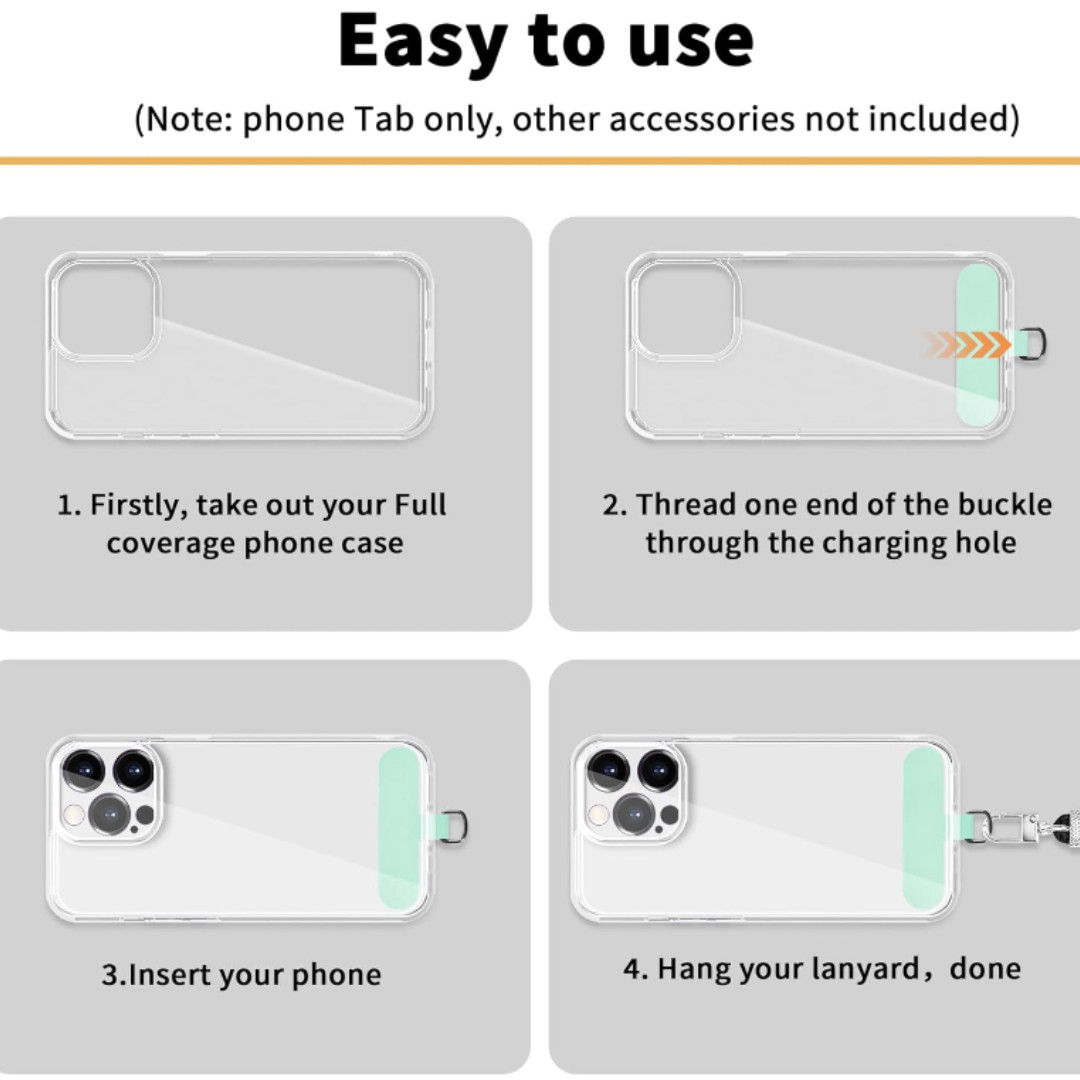 Easy to use

(Note: phone Tab only, other accessories not included)

1. Firstly, take out your Full coverage phone case

2. Thread one end of the buckle through the charging hole

3.Insert your phone

4. Hang your lanyard，done