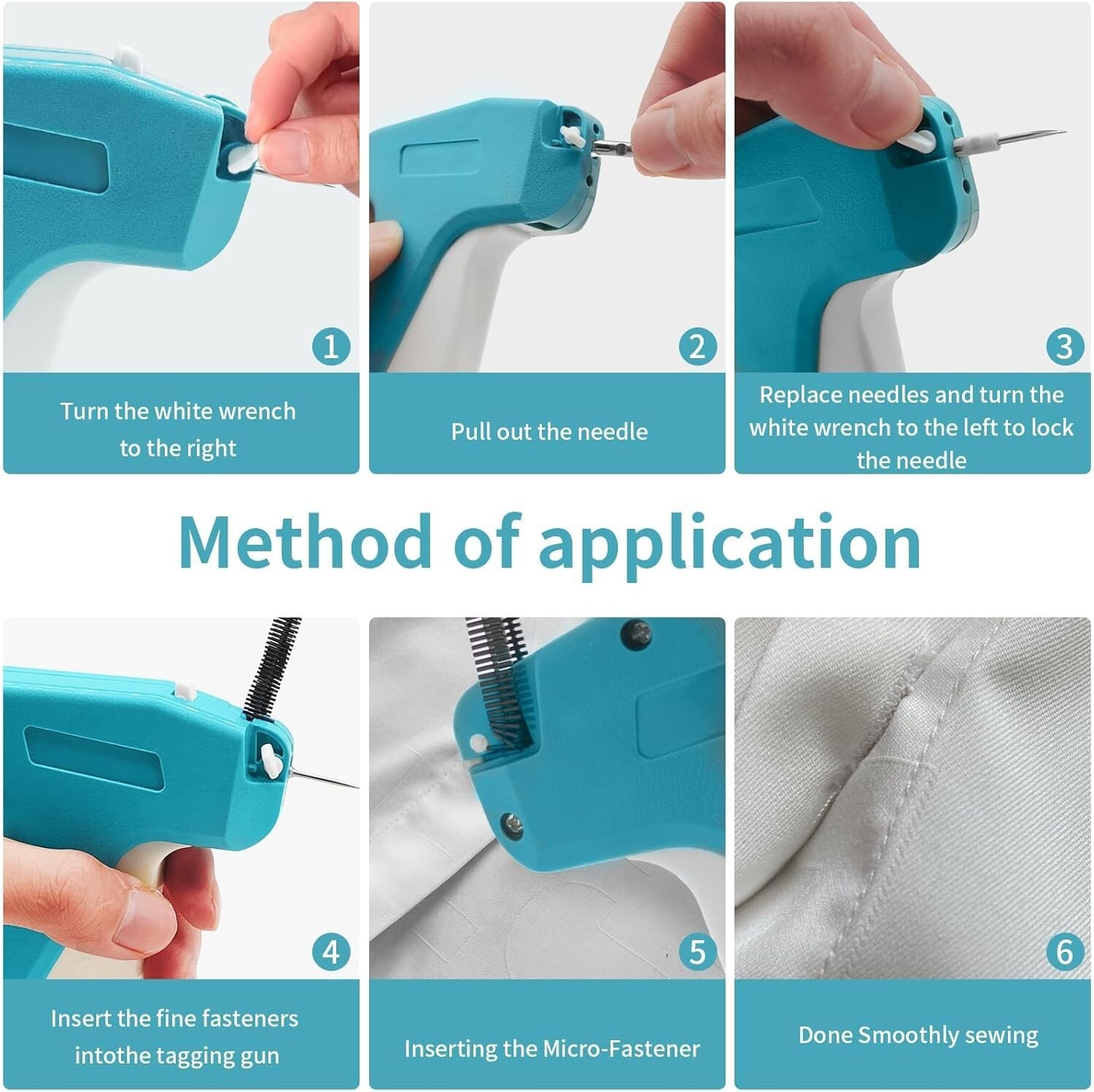 1
Turn the white wrench to the right

2
Pull out the needle

3
Replace needles and turn the white wrench to the left to lock the needle

Method of application

4
Insert the fine fasteners intothe tagging gun

5
Inserting the Micro-Fastener

6
Done Smoothly sewing