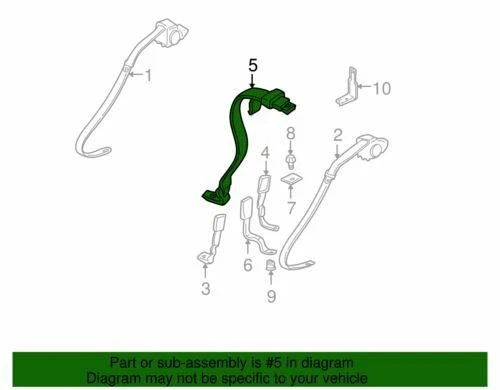 1

5

10

8

2

4

7

6

3

9

Part or sub-assembly is #5 in diagram
Diagram may not be specific to your vehicle